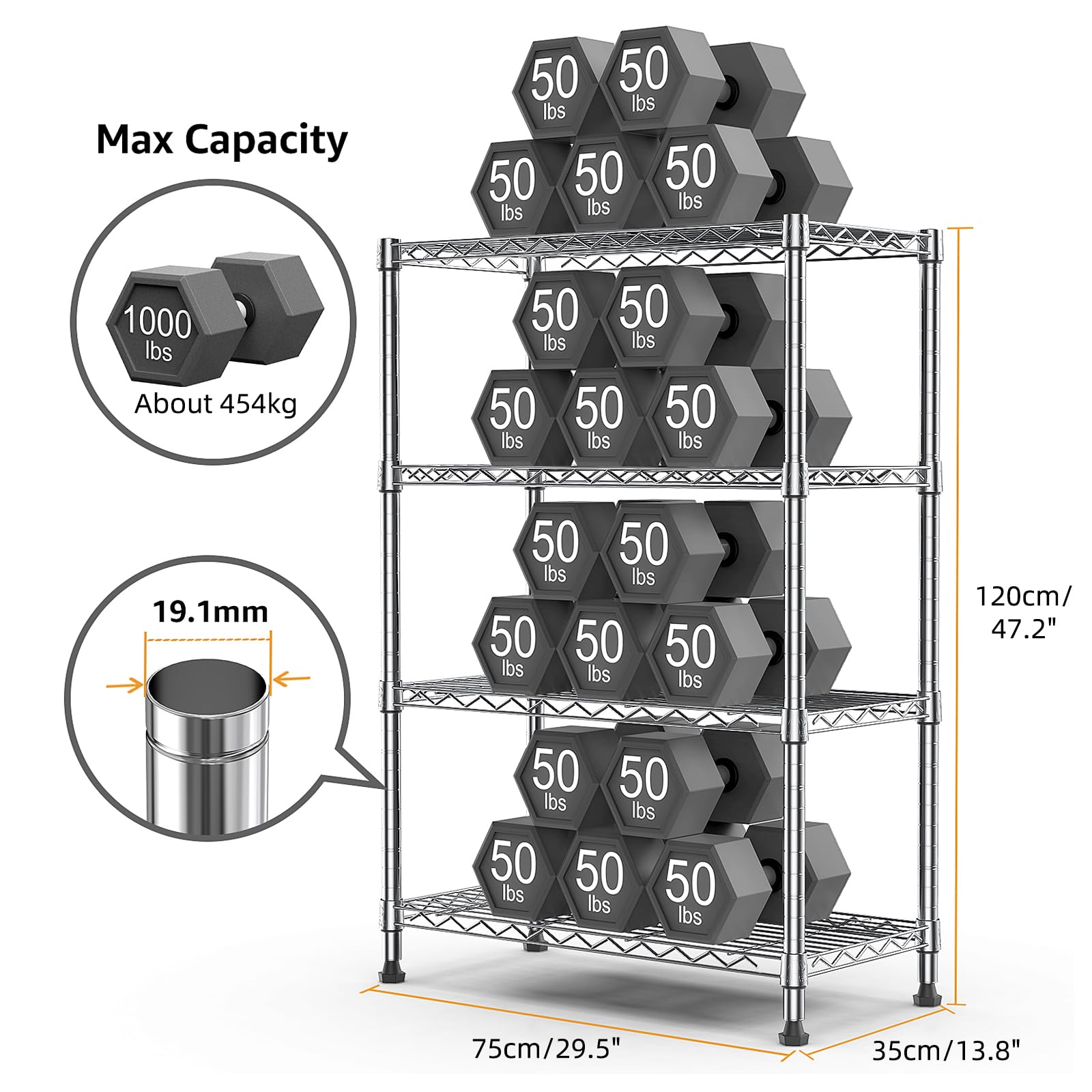 Max Capacity

1000 lbs

About 454kg

19.1mm

50 lbs 50 lbs
50 lbs 50 lbs 50 lbs

50 lbs 50 lbs
50 lbs 50 lbs 50 lbs

50 lbs 50 lbs
50 lbs 50 lbs 50 lbs

50 lbs 50 lbs
50 lbs 50 lbs 50 lbs

120cm/ 47.2"

75cm/29.5"

35cm/13.8"