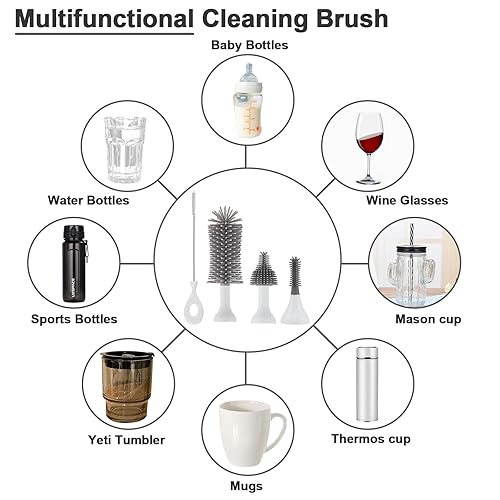 Multifunctional Cleaning Brush

Baby Bottles

Water Bottles

Wine Glasses

Sports Bottles

Mason cup

Yeti Tumbler

Thermos cup

Mugs