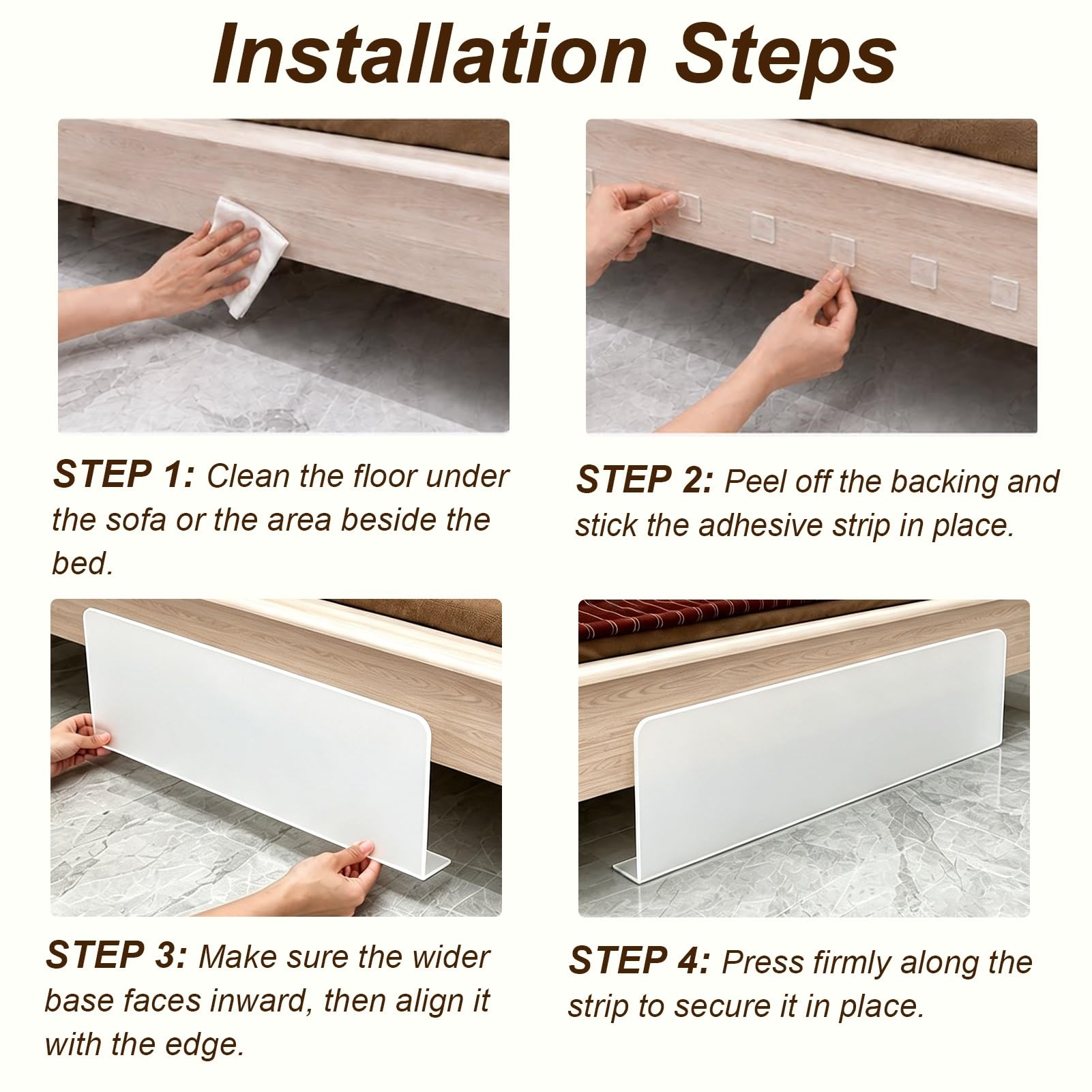 Installation Steps

STEP 1: Clean the floor under the sofa or the area beside the bed.

STEP 2: Peel off the backing and stick the adhesive strip in place.

STEP 3: Make sure the wider base faces inward, then align it with the edge.

STEP 4: Press firmly along the strip to secure it in place.