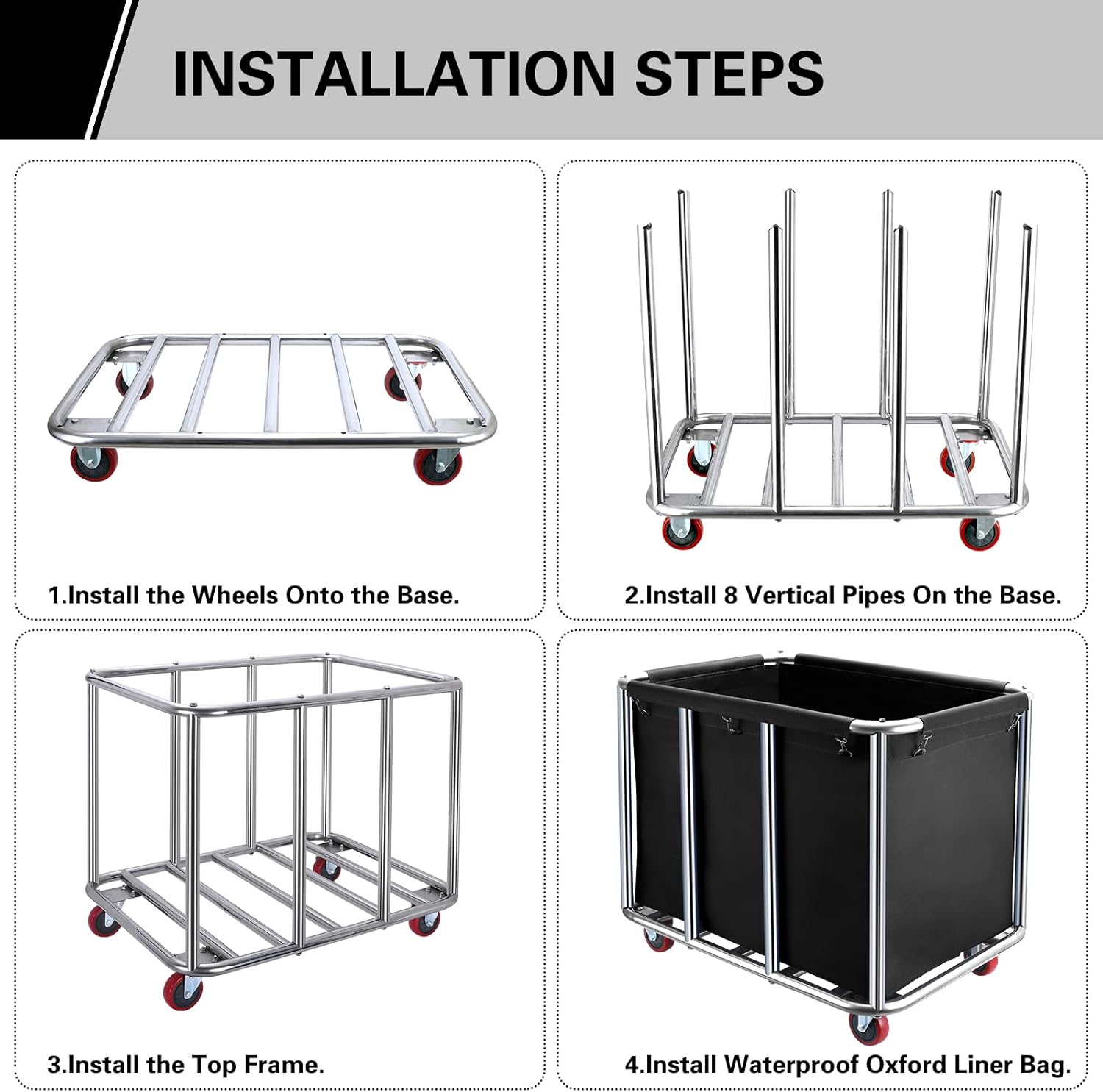 INSTALLATION STEPS

1.Install the Wheels Onto the Base.

2.Install 8 Vertical Pipes On the Base.

3.Install the Top Frame.

4.Install Waterproof Oxford Liner Bag.