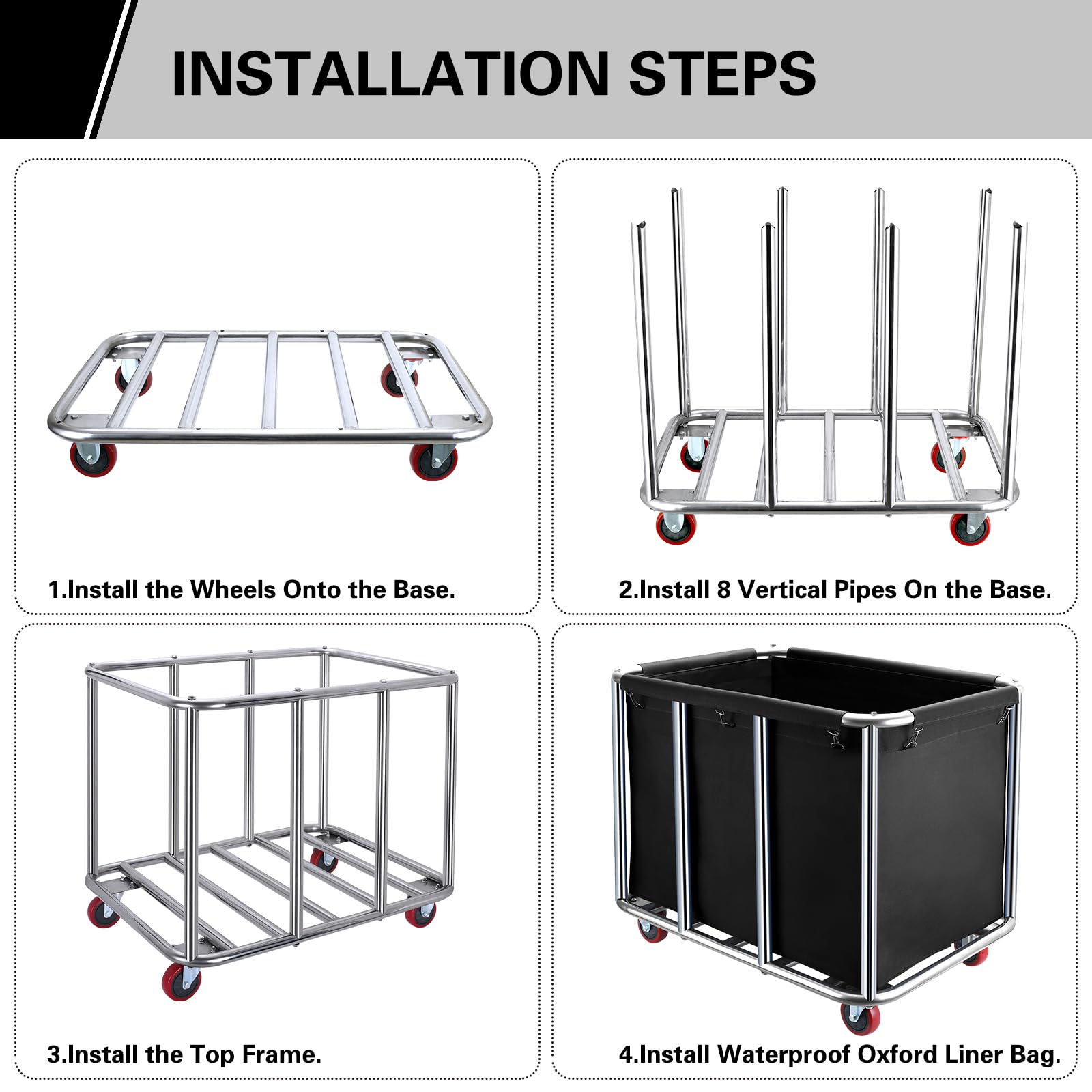 INSTALLATION STEPS

1.Install the Wheels Onto the Base.

2.Install 8 Vertical Pipes On the Base.

3.Install the Top Frame.

4.Install Waterproof Oxford Liner Bag.