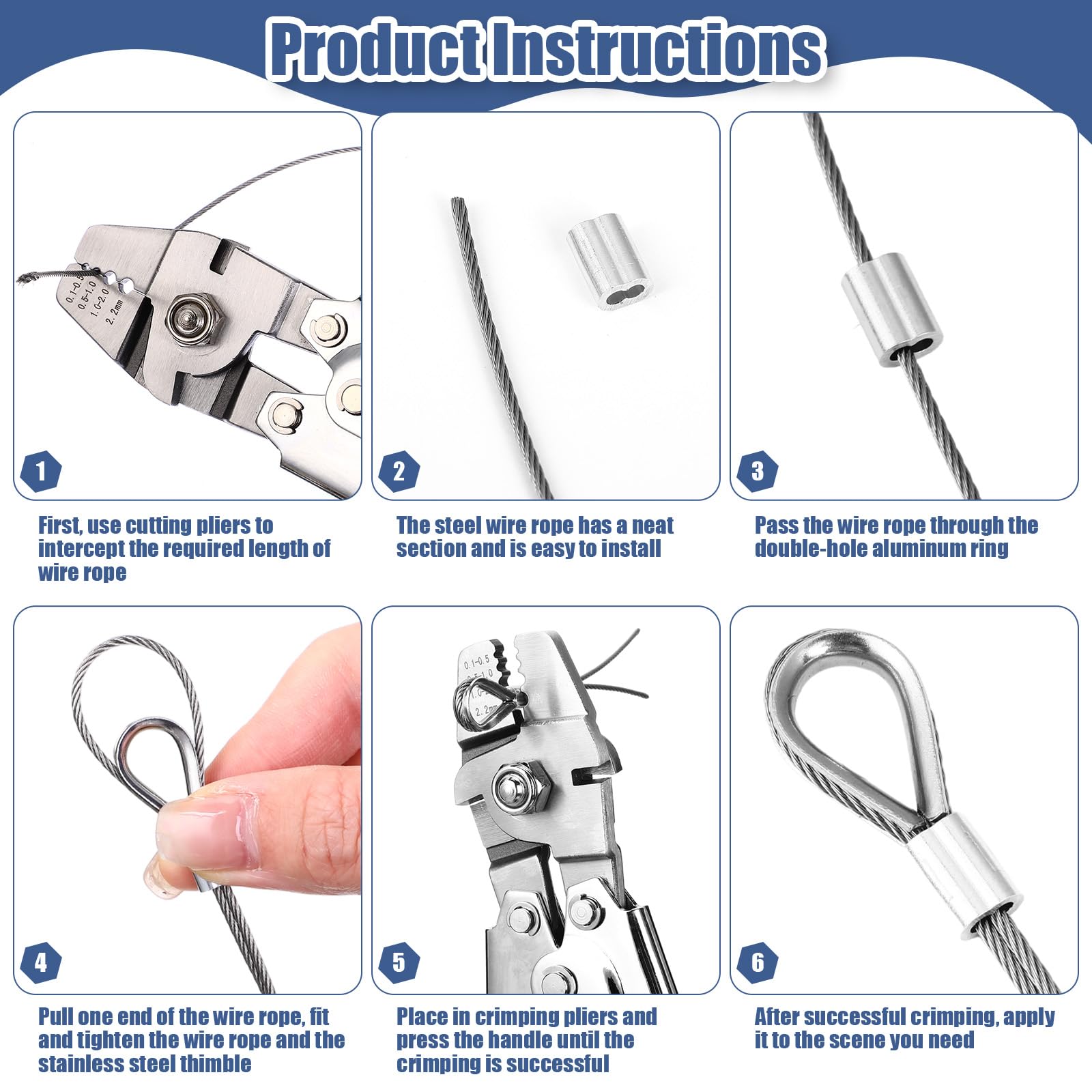 Product Instructions

0.1-0.5
0.5-1.0
1.0-2.0
2.2mm

1

First, use cutting pliers to intercept the required length of wire rope

2

The steel wire rope has a neat section and is easy to install

3

Pass the wire rope through the double-hole aluminum ring

4

Pull one end of the wire rope, fit and tighten the wire rope and the stainless steel thimble

0.1-0.5
0.5-1.0
1.0-2.0
2.2mm

5

Place in crimping pliers and press the handle until the crimping is successful

6

After successful crimping, apply it to the scene you need