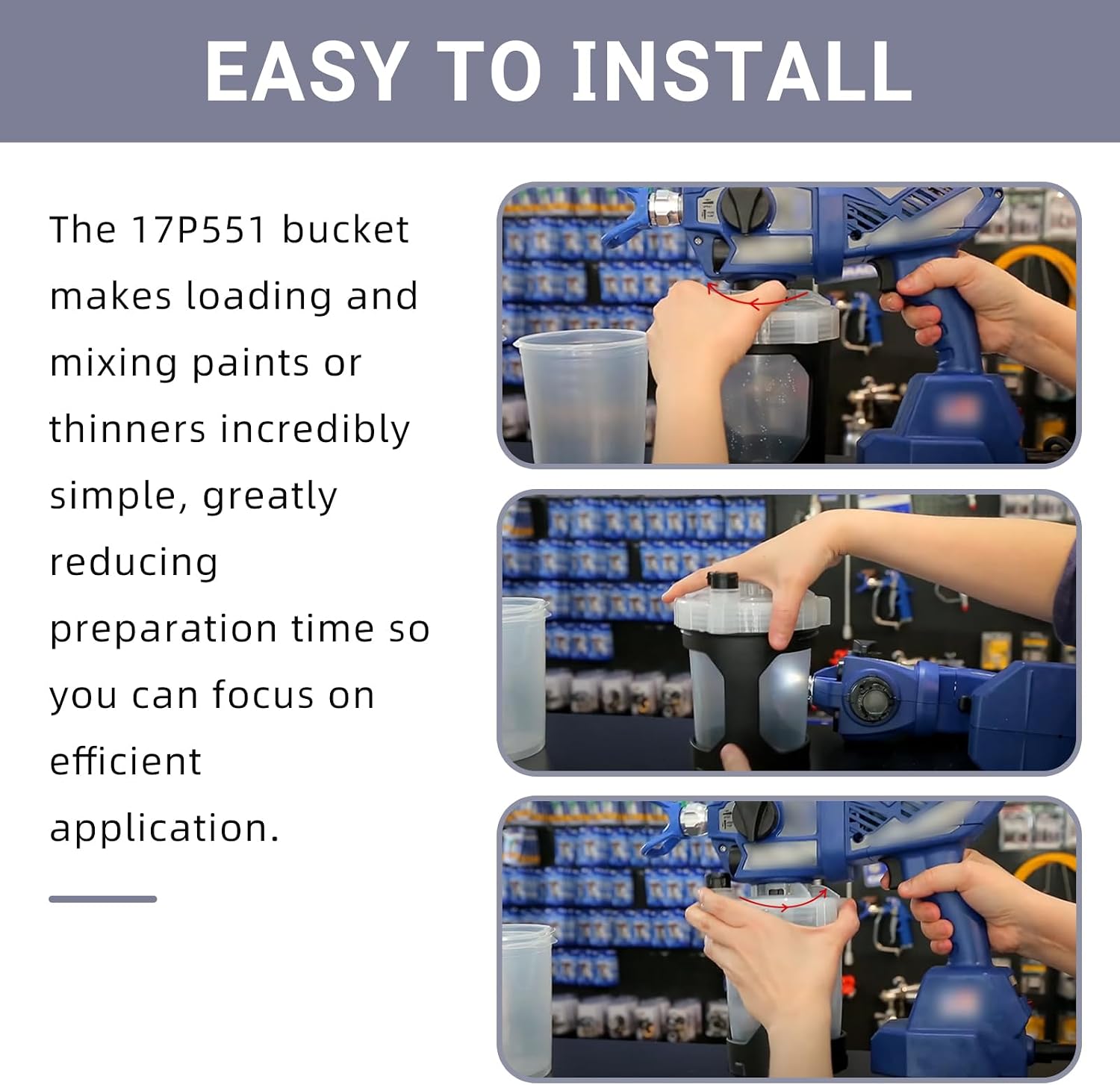 EASY TO INSTALL

The 17P551 bucket makes loading and mixing paints or thinners incredibly simple, greatly reducing preparation time so you can focus on efficient application.