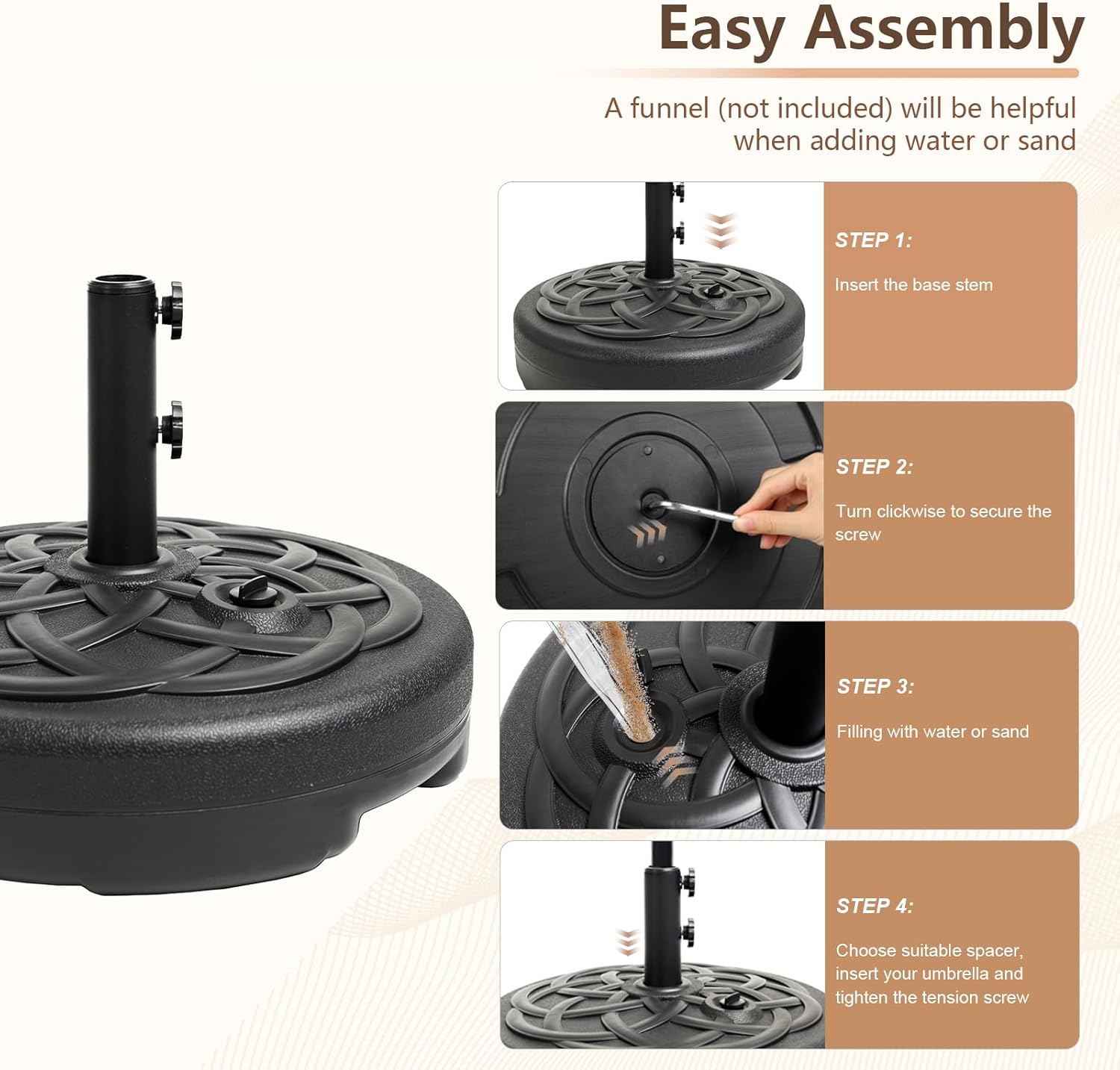 Easy Assembly

A funnel (not included) will be helpful when adding water or sand

STEP 1:

Insert the base stem

STEP 2:

Turn clickwise to secure the screw

STEP 3:

Filling with water or sand

STEP 4:

Choose suitable spacer, insert your umbrella and tighten the tension screw