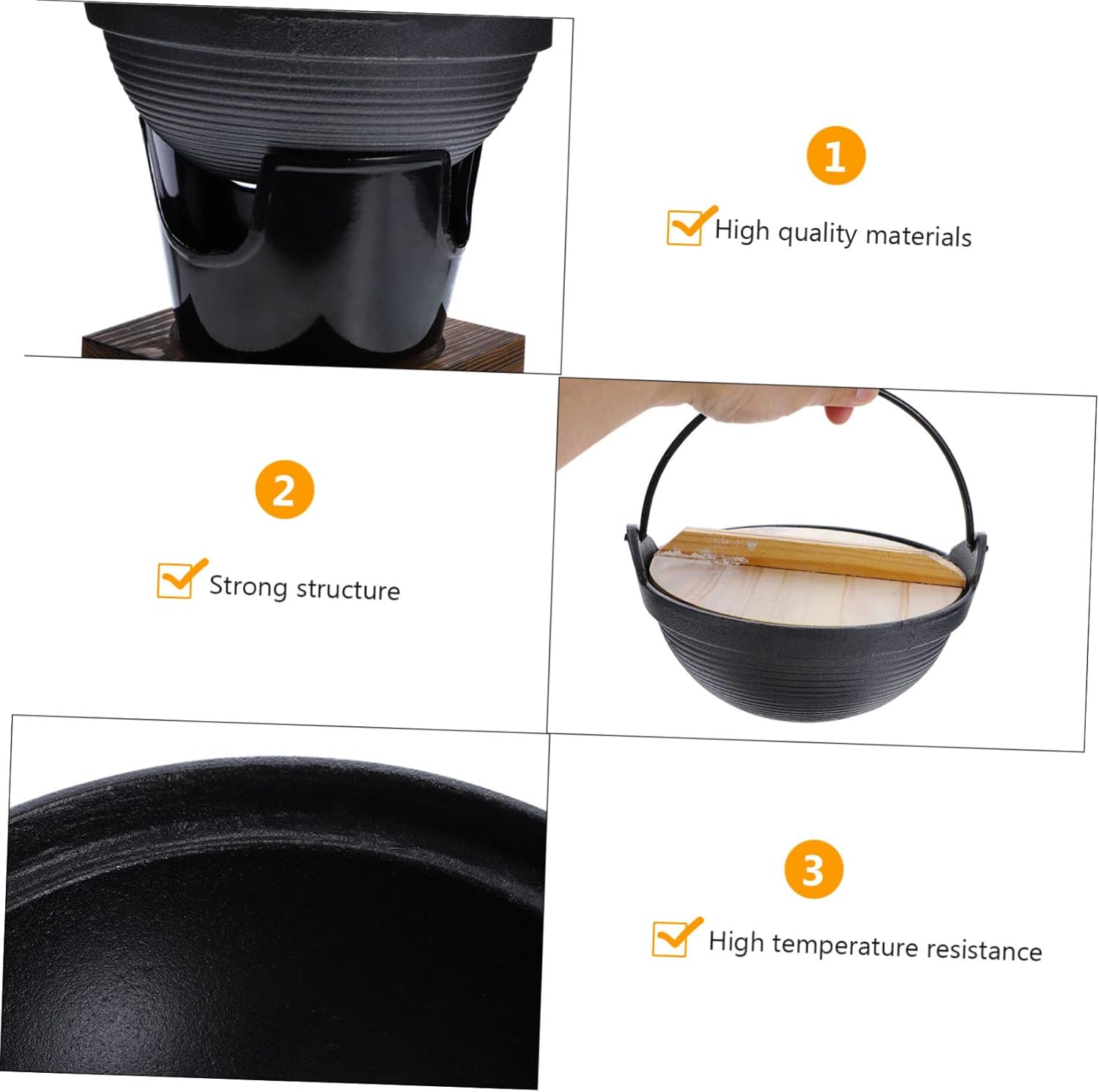 1

High quality materials

2

Strong structure

3

High temperature resistance