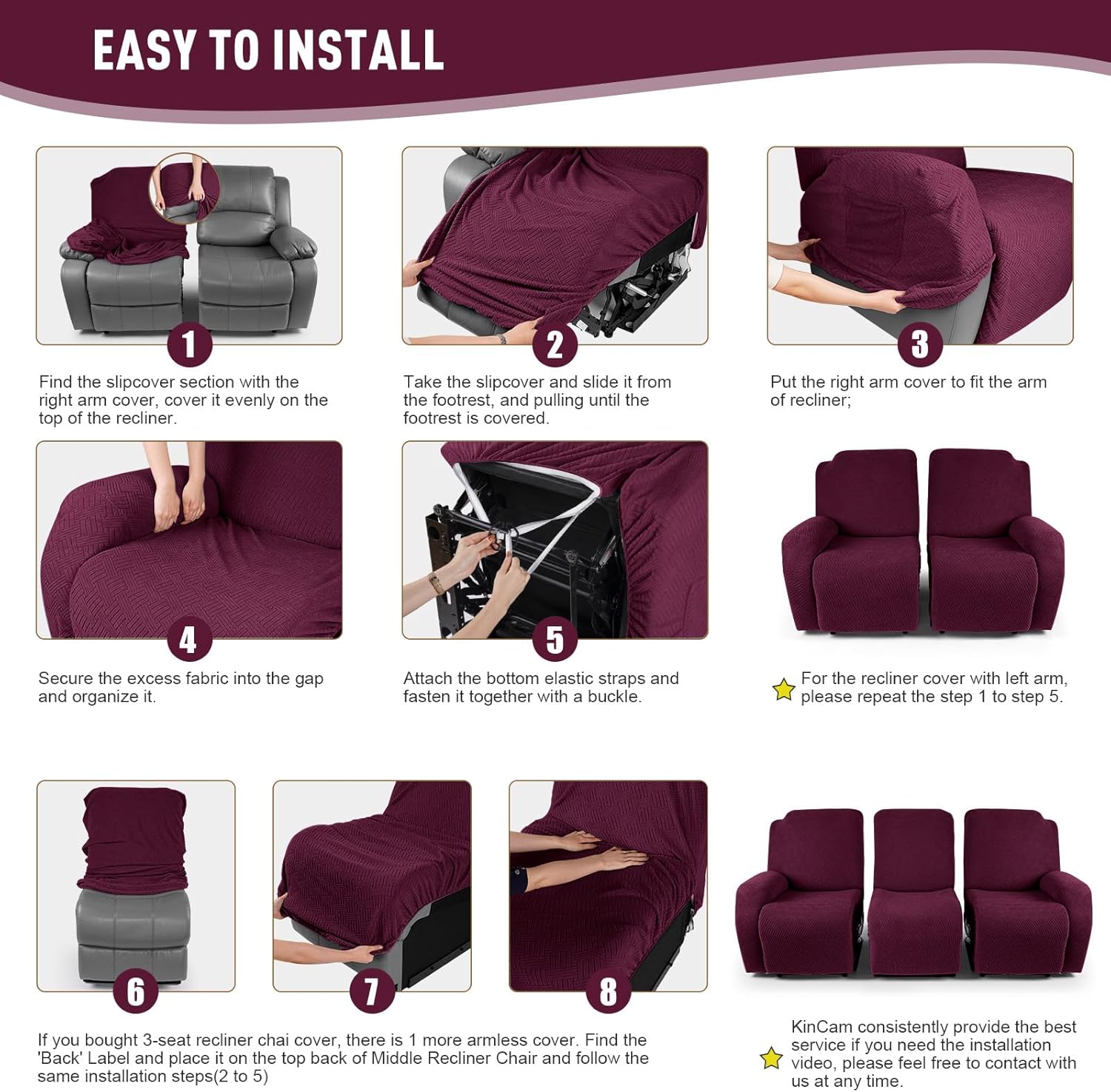 EASY TO INSTALL

1

Find the slipcover section with the right arm cover, cover it evenly on the top of the recliner.

2

Take the slipcover and slide it from the footrest, and pulling until the footrest is covered.

3

Put the right arm cover to fit the arm of recliner;

4

Secure the excess fabric into the gap and organize it.

5

Attach the bottom elastic straps and fasten it together with a buckle.

For the recliner cover with left arm, please repeat the step 1 to step 5.

6

7

8

If you bought 3-seat recliner chai cover, there is 1 more armless cover. Find the 'Back' Label and place it on the top back of Middle Recliner Chair and follow the same installation steps(2 to 5)

KinCam consistently provide the best service if you need the installation video, please feel free to contact with us at any time.