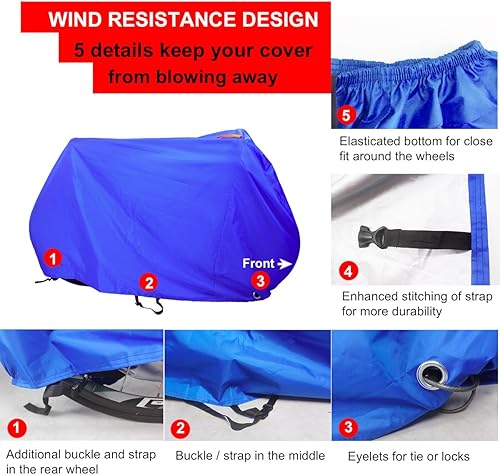 WIND RESISTANCE DESIGN
5 details keep your cover from blowing away

5
Elasticated bottom for close fit around the wheels

1
2
Front
3

4
Enhanced stitching of strap for more durability

1
Additional buckle and strap in the rear wheel

2
Buckle / strap in the middle

3
Eyelets for tie or locks