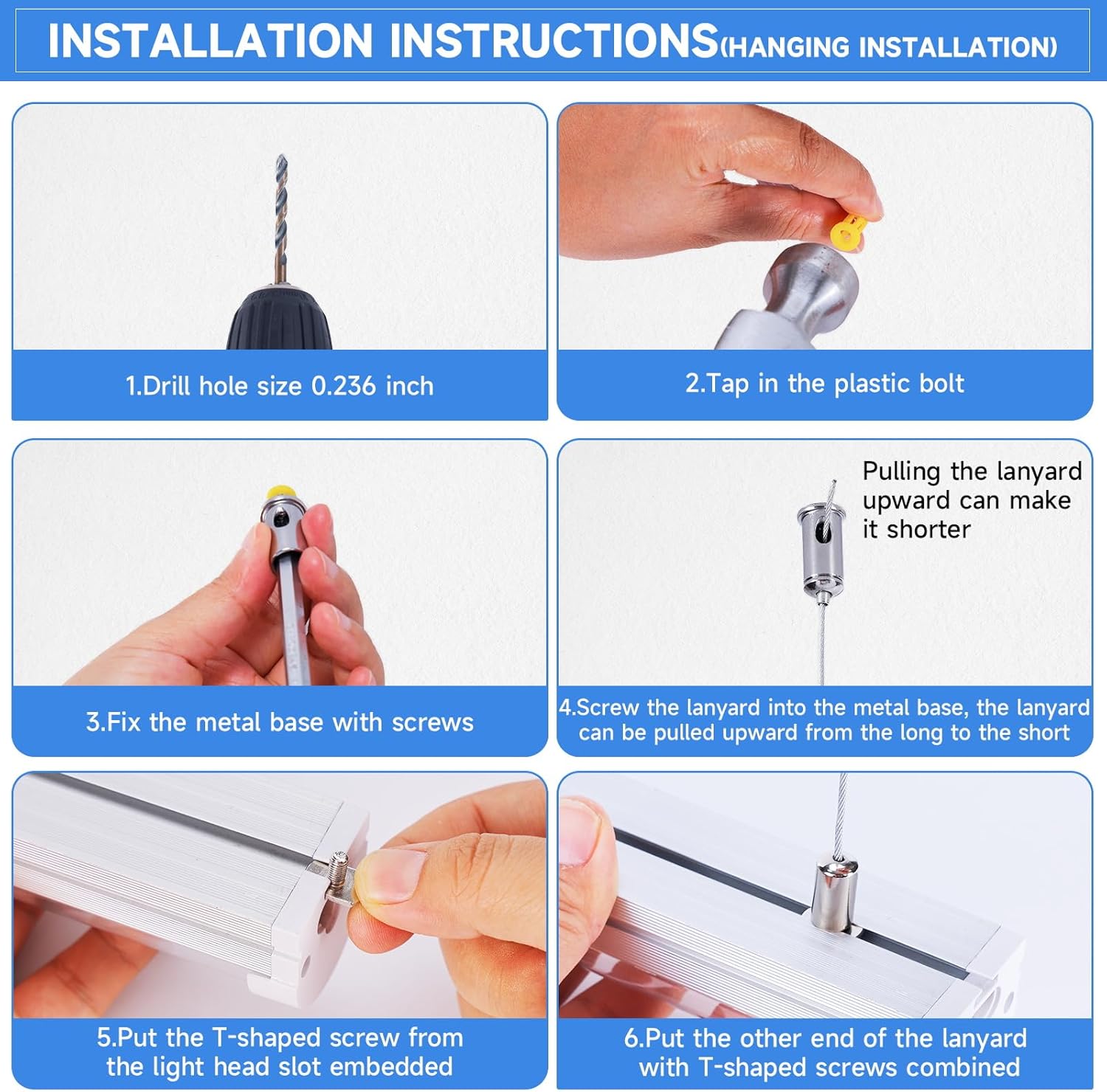 INSTALLATION INSTRUCTIONS(HANGING INSTALLATION)

1.Drill hole size 0.236 inch

2.Tap in the plastic bolt

3.Fix the metal base with screws

Pulling the lanyard upward can make it shorter

4.Screw the lanyard into the metal base, the lanyard can be pulled upward from the long to the short

5.Put the T-shaped screw from the light head slot embedded

6.Put the other end of the lanyard with T-shaped screws combined