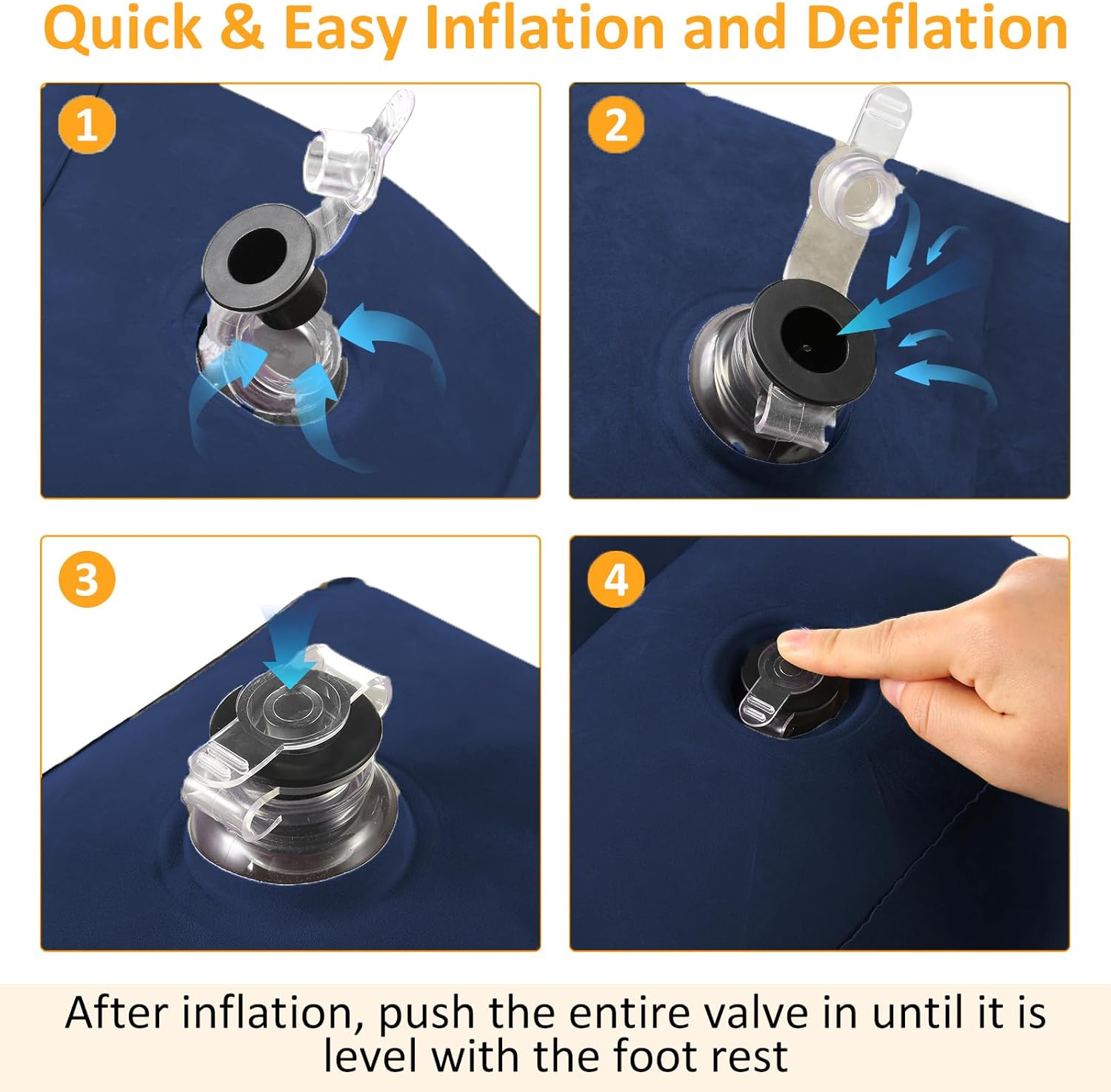 Quick & Easy Inflation and Deflation

1

2

3

4

After inflation, push the entire valve in until it is level with the foot rest