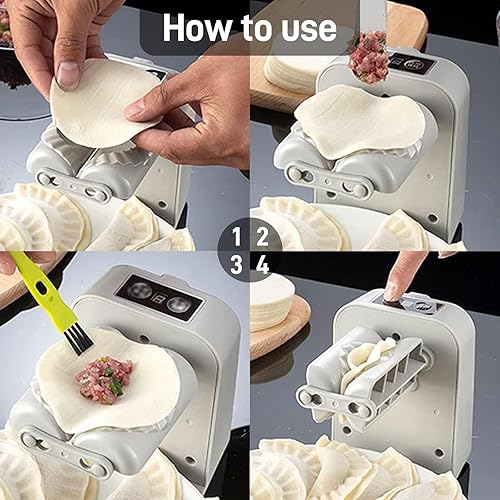 How to use

1 2
3 4