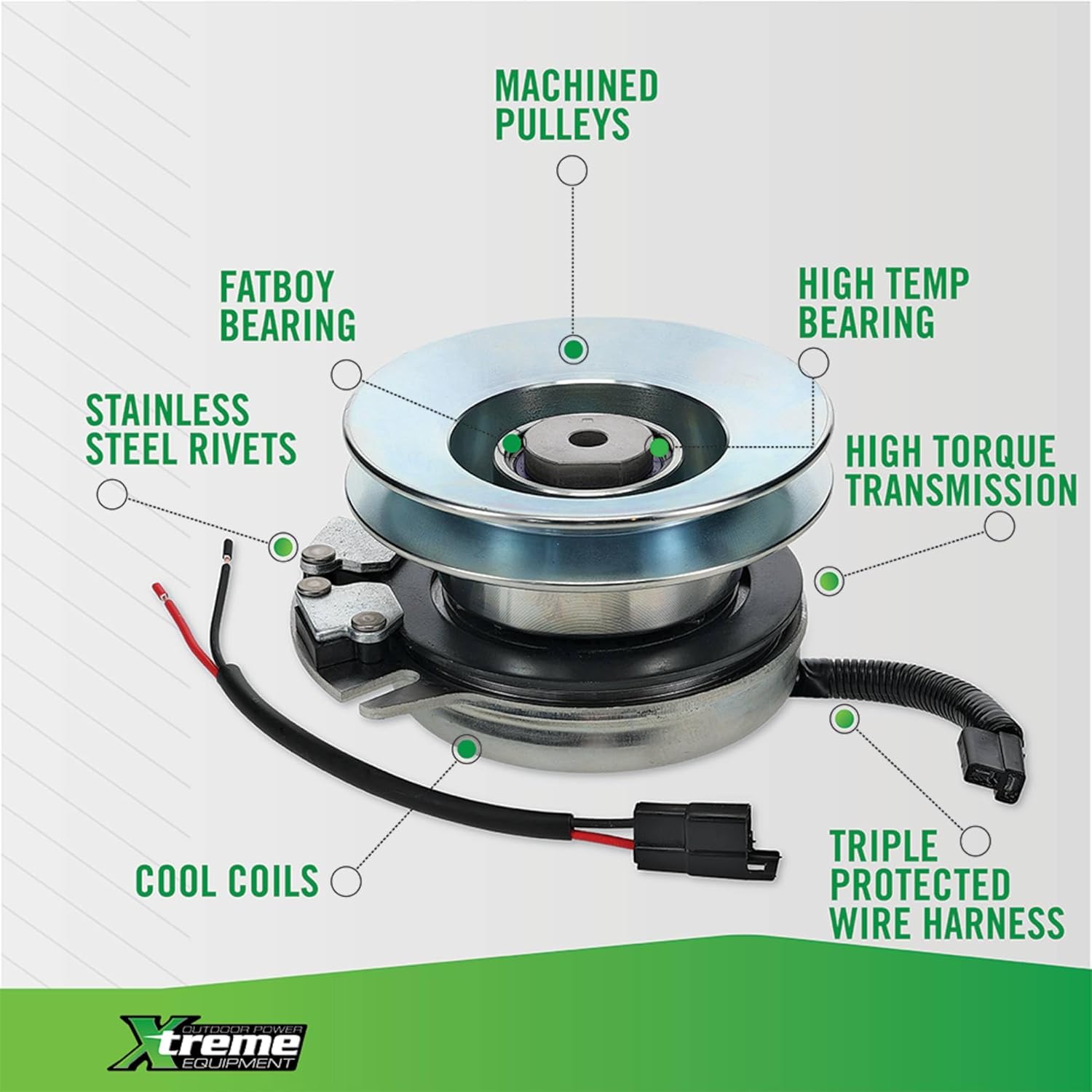 MACHINED PULLEYS

FATBOY BEARING

HIGH TEMP BEARING

STAINLESS STEEL RIVETS

HIGH TORQUE TRANSMISSION

COOL COILS

TRIPLE PROTECTED WIRE HARNESS

OUTDOOR POWER Xtreme EQUIPMENT