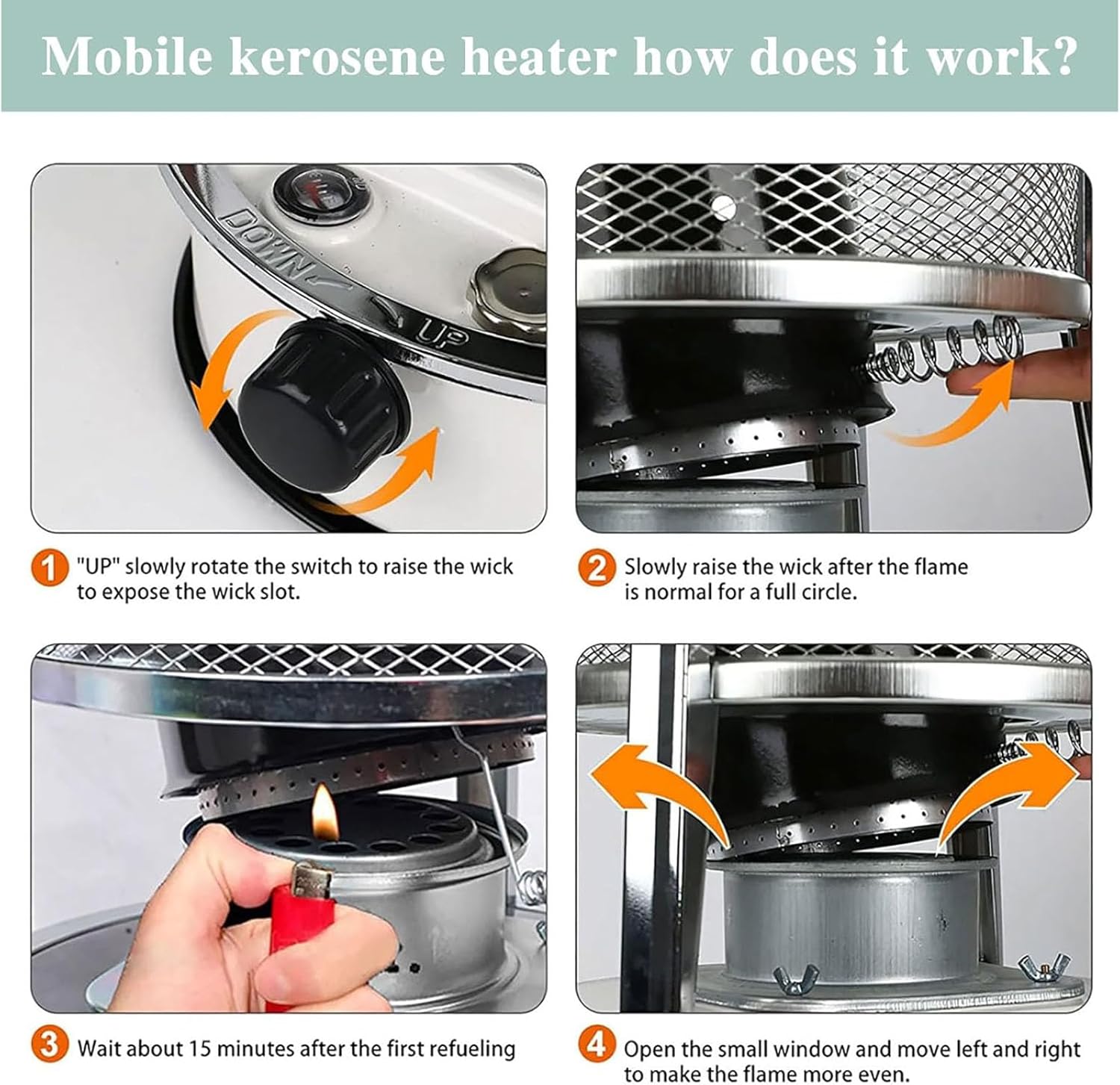 Mobile kerosene heater how does it work?

DOWN

UP

1 "UP" slowly rotate the switch to raise the wick to expose the wick slot.

2 Slowly raise the wick after the flame is normal for a full circle.

3 Wait about 15 minutes after the first refueling

4 Open the small window and move left and right to make the flame more even.