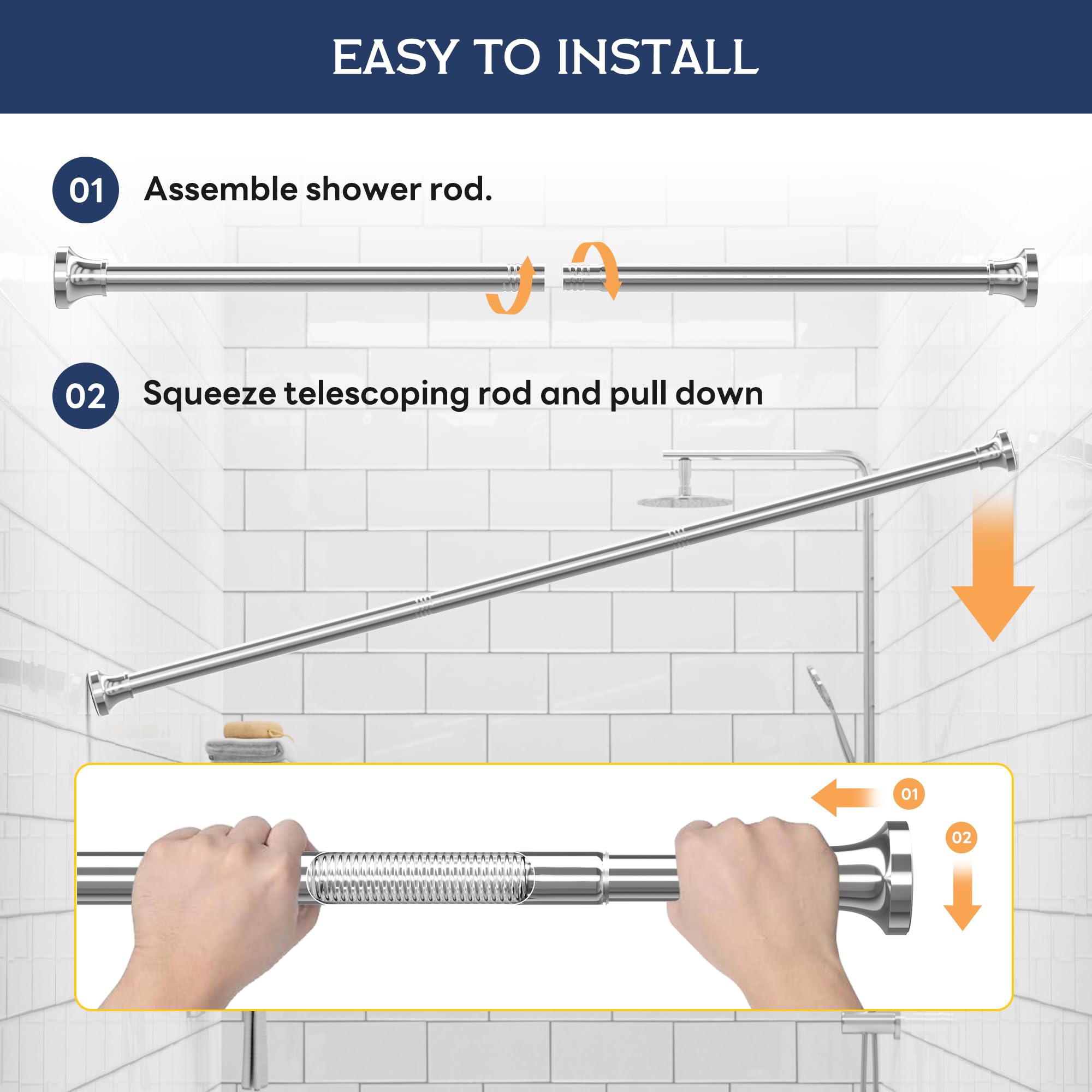 EASY TO INSTALL

01 Assemble shower rod.

02 Squeeze telescoping rod and pull down

01

02