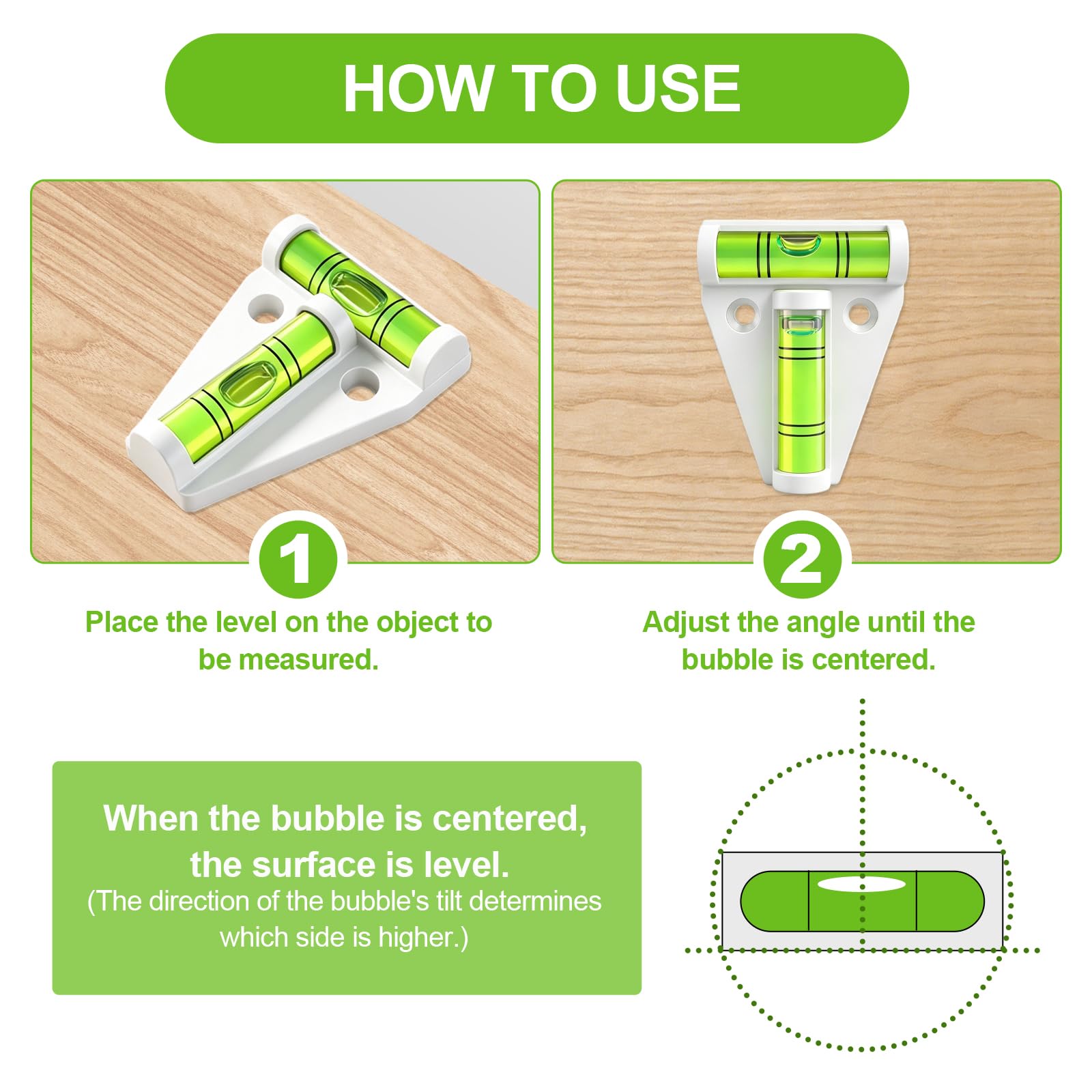 HOW TO USE

1

Place the level on the object to be measured.

2

Adjust the angle until the bubble is centered.

When the bubble is centered, the surface is level.
(The direction of the bubble's tilt determines which side is higher.)