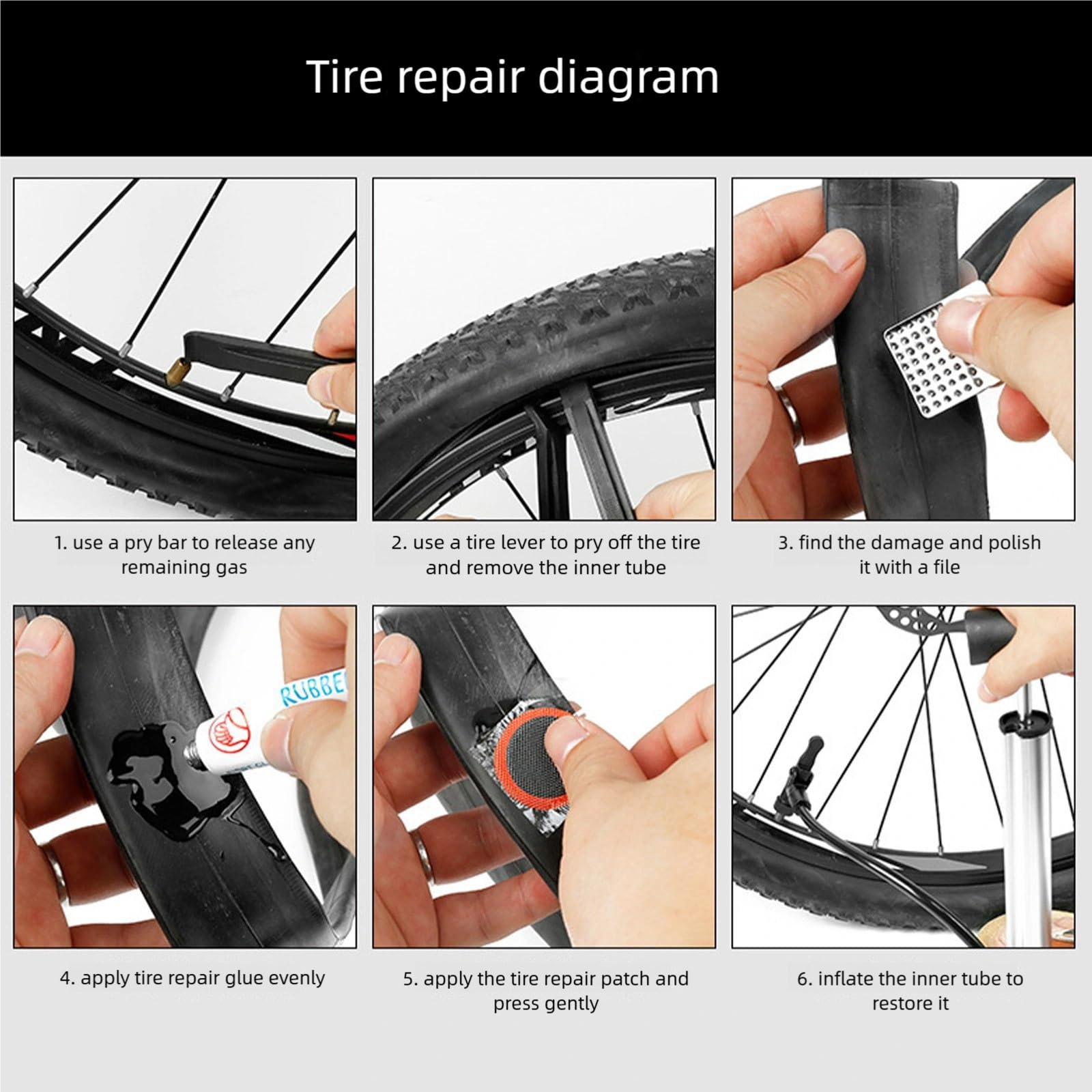 Tire repair diagram

1. use a pry bar to release any remaining gas

2. use a tire lever to pry off the tire and remove the inner tube

3. find the damage and polish it with a file

RUBBE

4. apply tire repair glue evenly

5. apply the tire repair patch and press gently

6. inflate the inner tube to restore it