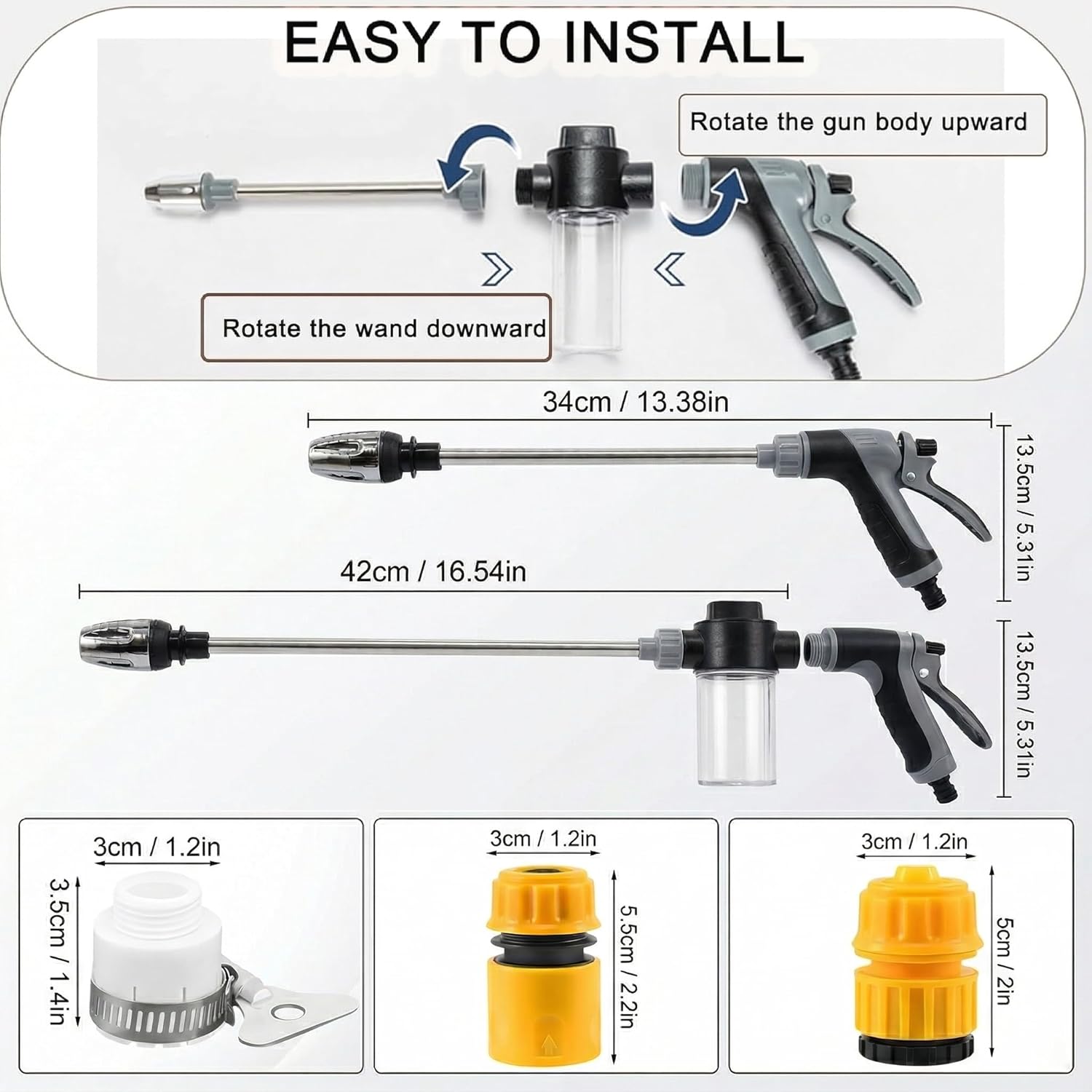 EASY TO INSTALL

Rotate the gun body upward

Rotate the wand downward

34cm / 13.38in

13.5cm / 5.31in

42cm / 16.54in

13.5cm / 5.31in

3cm / 1.2in

3.5cm / 1.4in

3cm / 1.2in

5.5cm / 2.2in

3cm / 1.2in

5cm / 2in