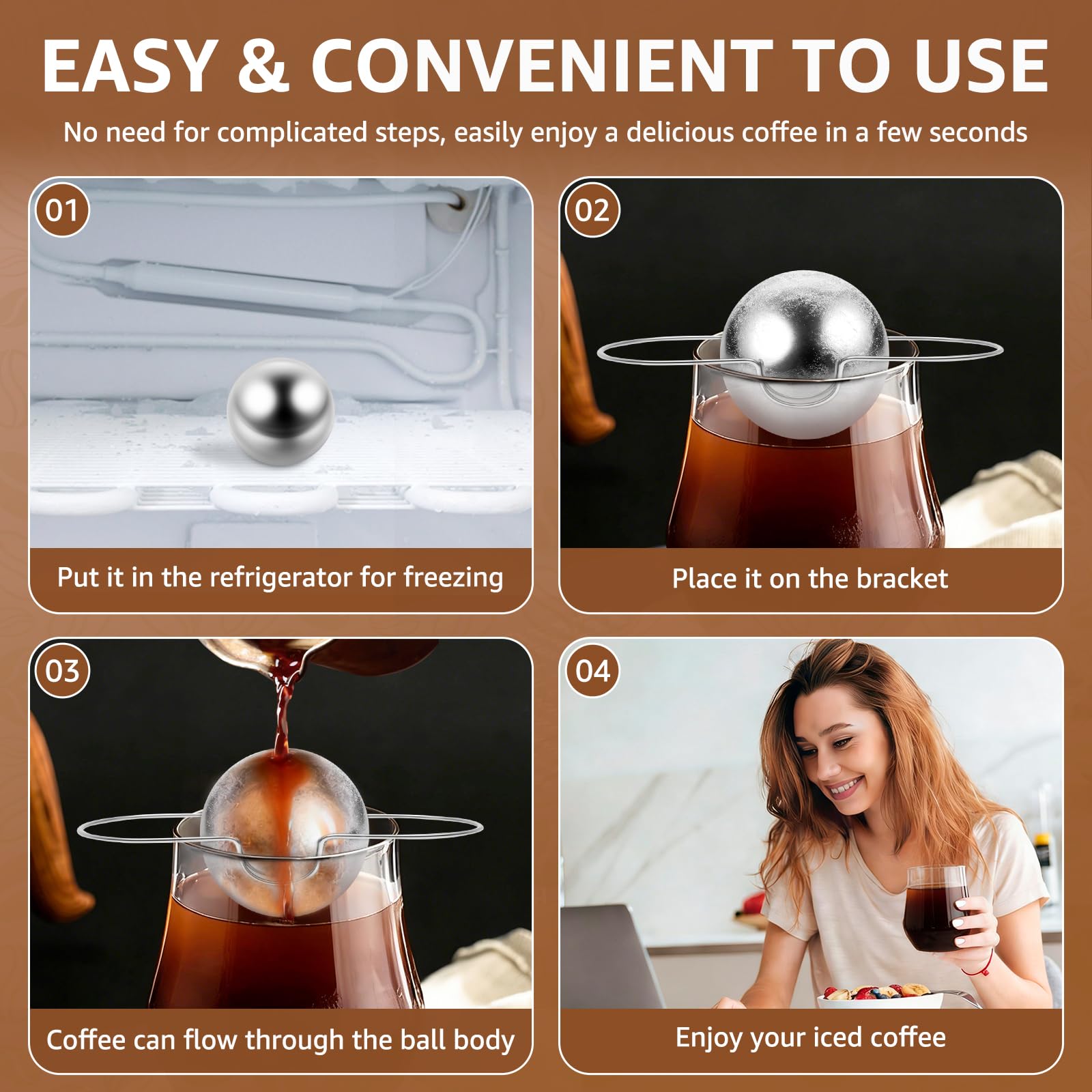 EASY & CONVENIENT TO USE

No need for complicated steps, easily enjoy a delicious coffee in a few seconds

01

Put it in the refrigerator for freezing

02

Place it on the bracket

03

Coffee can flow through the ball body

04

Enjoy your iced coffee