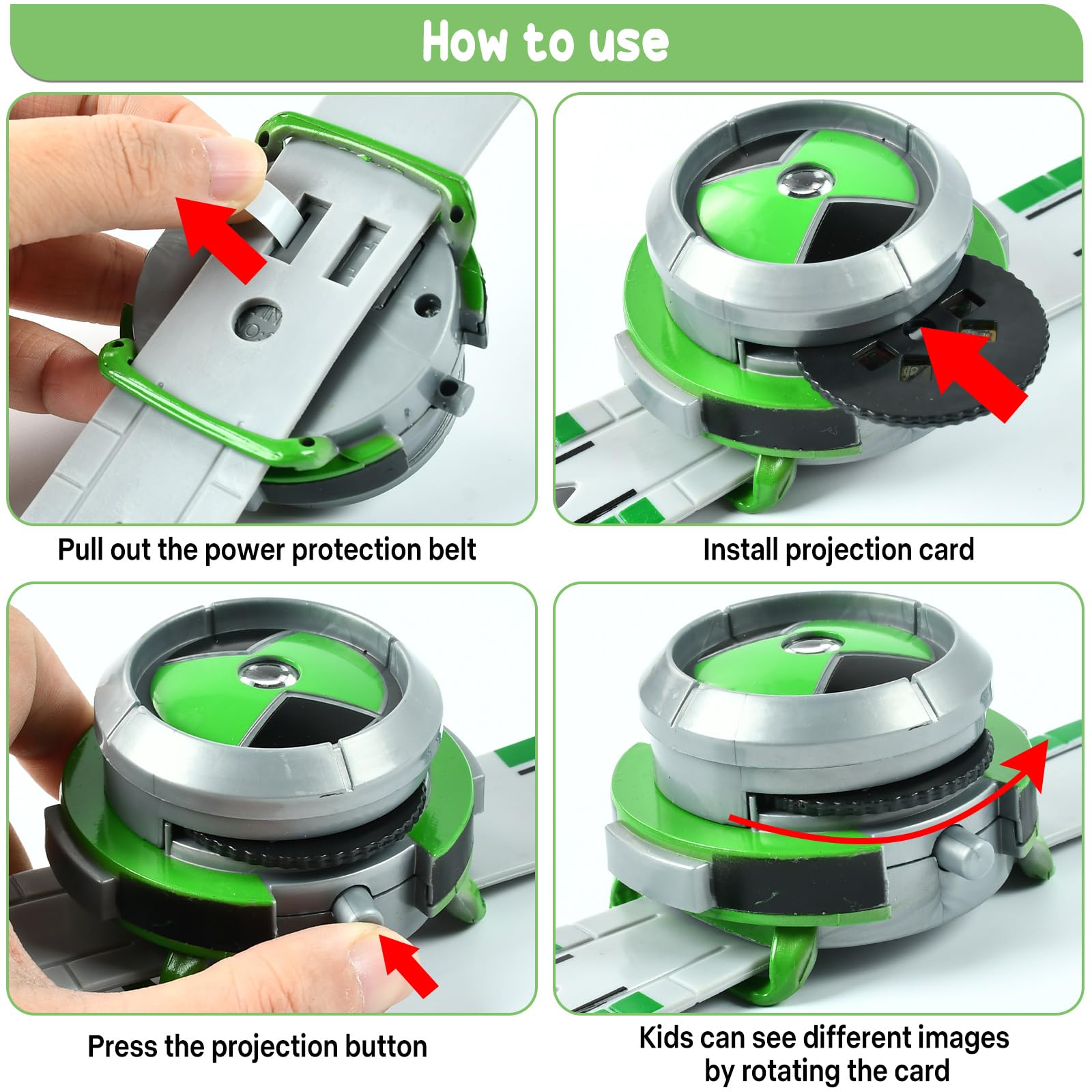 How to use

Pull out the power protection belt

Install projection card

Press the projection button

Kids can see different images by rotating the card