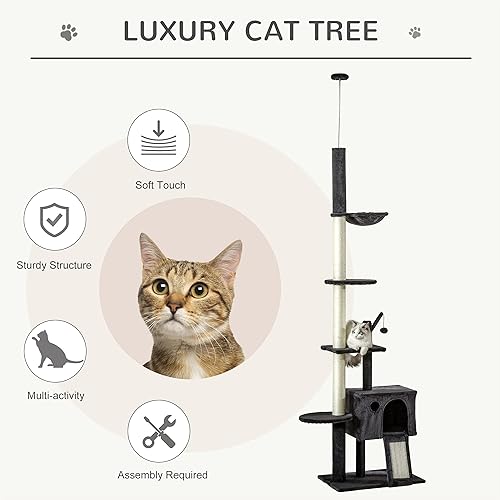 LUXURY CAT TREE

Soft Touch

Sturdy Structure

Multi-activity

Assembly Required