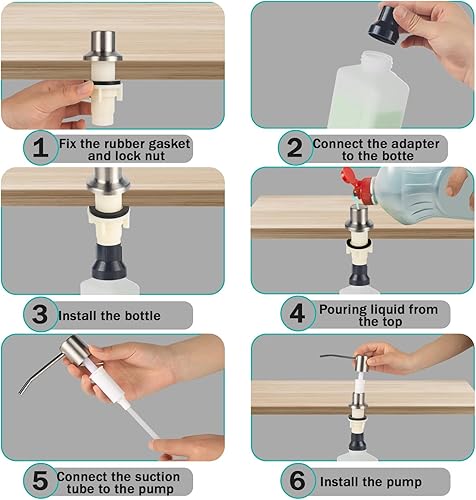 1 Fix the rubber gasket and lock nut

2 Connect the adapter to the botte

3 Install the bottle

4 Pouring liquid from the top

5 Connect the suction tube to the pump

6 Install the pump