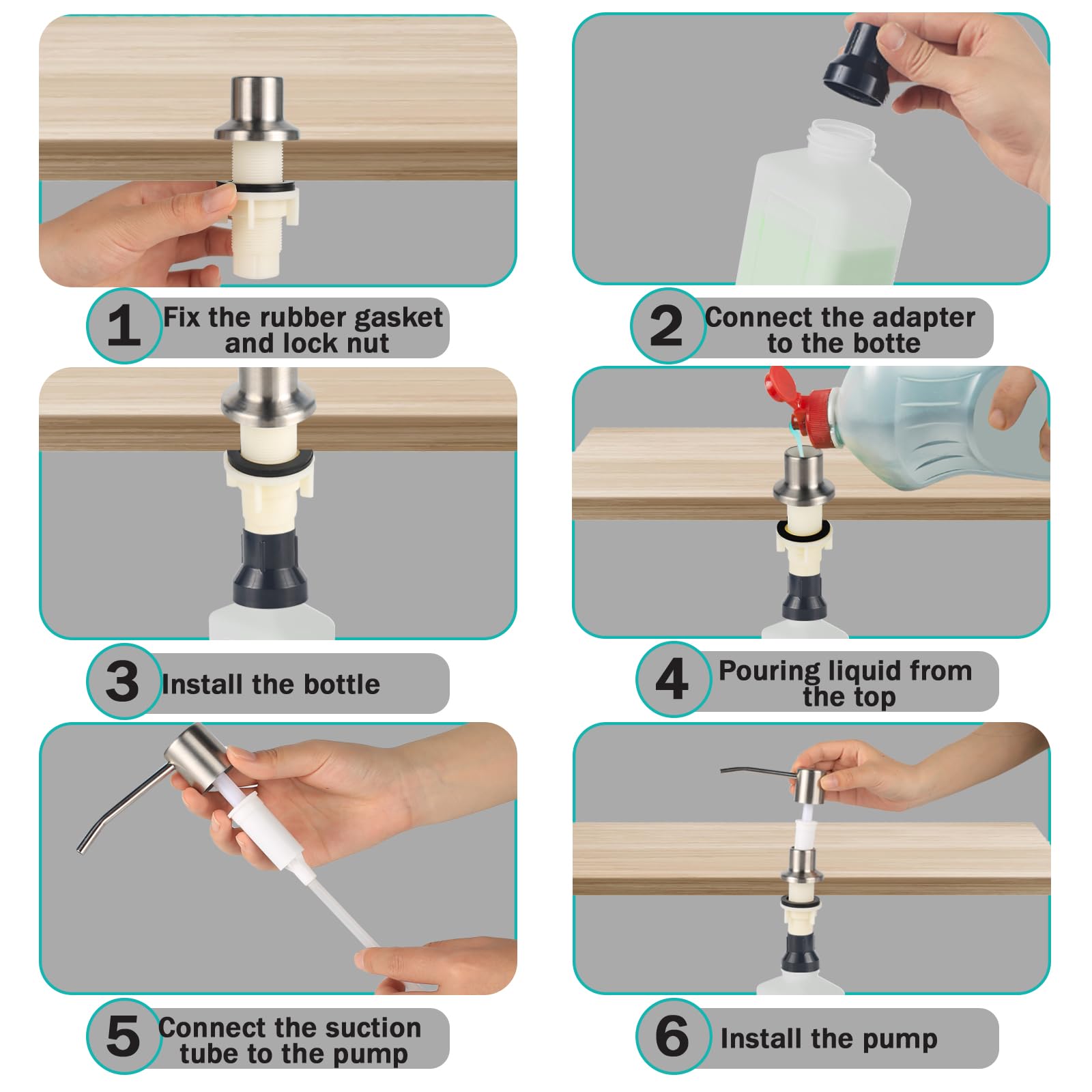 1 Fix the rubber gasket and lock nut

2 Connect the adapter to the botte

3 Install the bottle

4 Pouring liquid from the top

5 Connect the suction tube to the pump

6 Install the pump