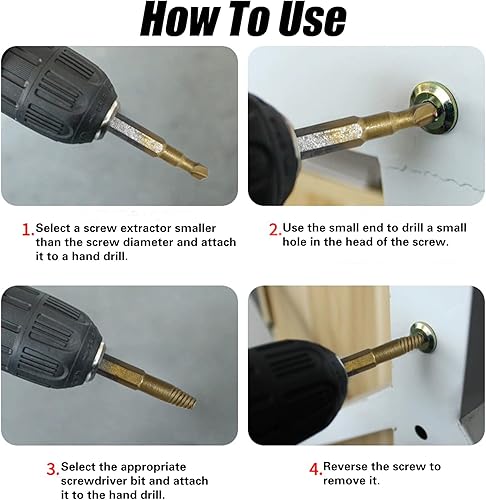 How To Use

1. Select a screw extractor smaller than the screw diameter and attach it to a hand drill.

2. Use the small end to drill a small hole in the head of the screw.

3. Select the appropriate screwdriver bit and attach it to the hand drill.

4. Reverse the screw to remove it.