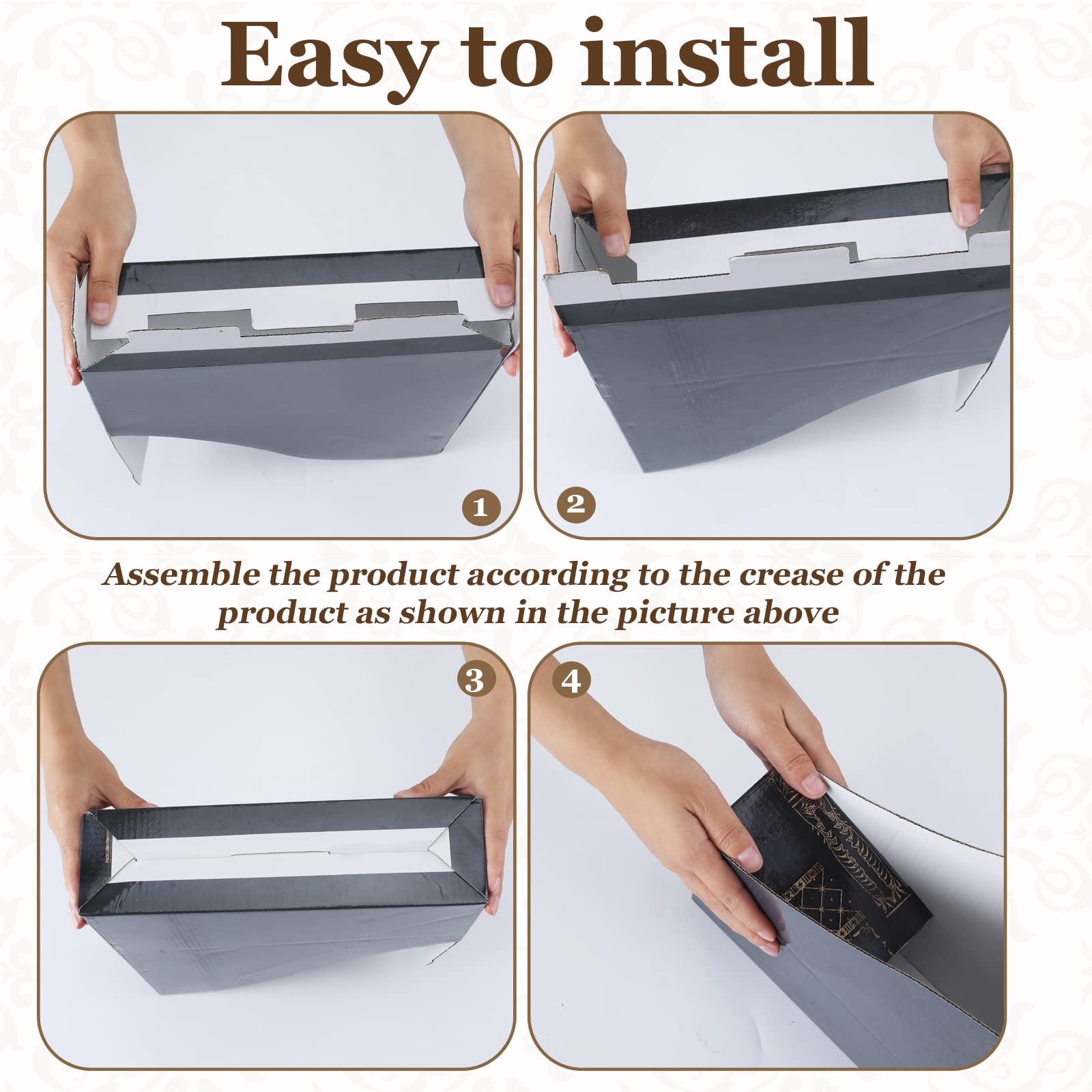 Easy to install

1

2

Assemble the product according to the crease of the product as shown in the picture above

3

4