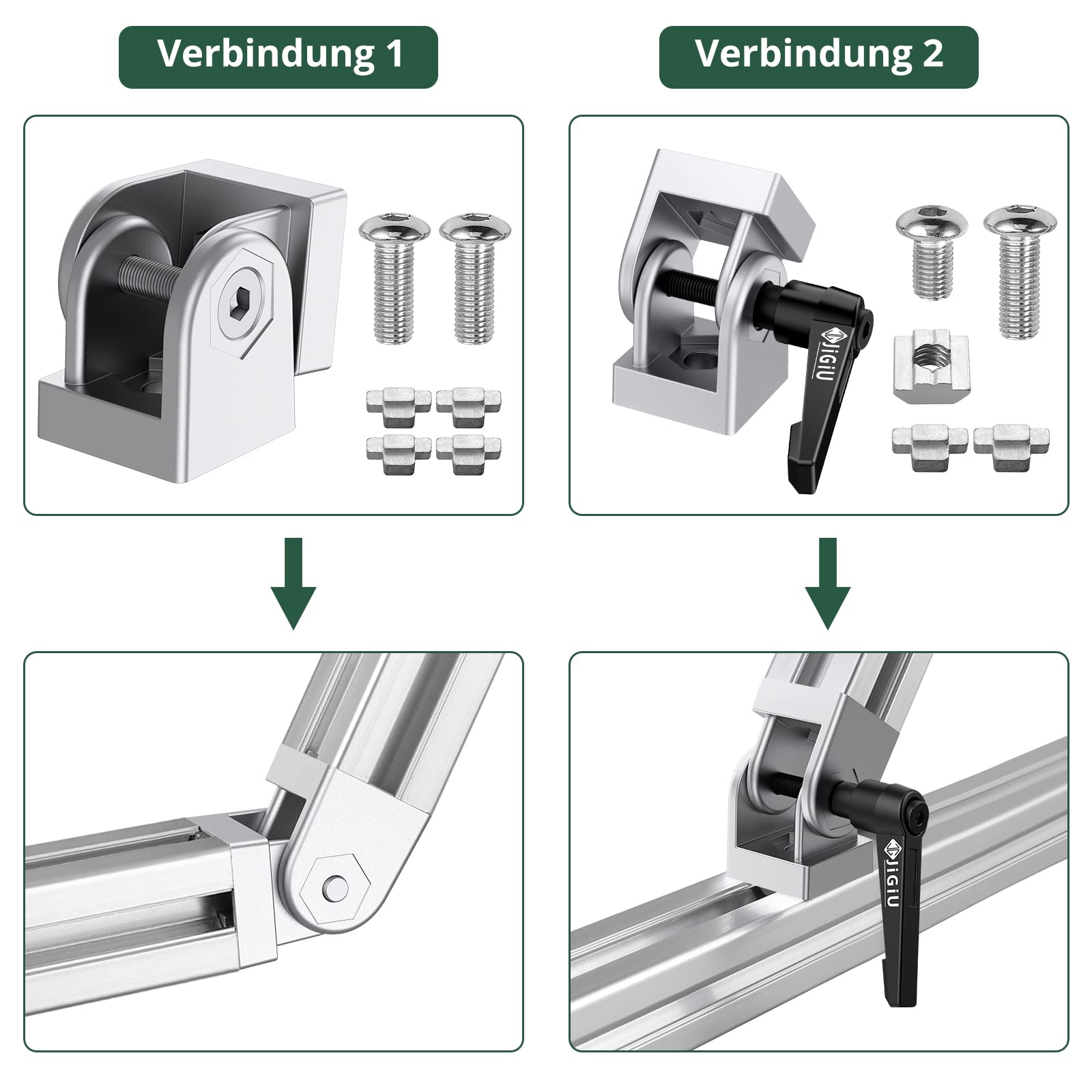 Verbindung 1

Verbindung 2

JiGiU

JiGiU