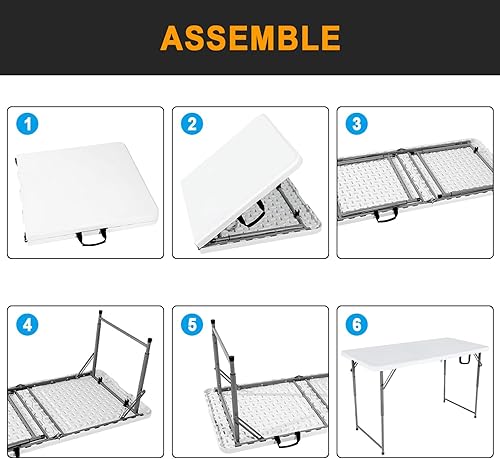 ASSEMBLE

1

2

3

4

5

6