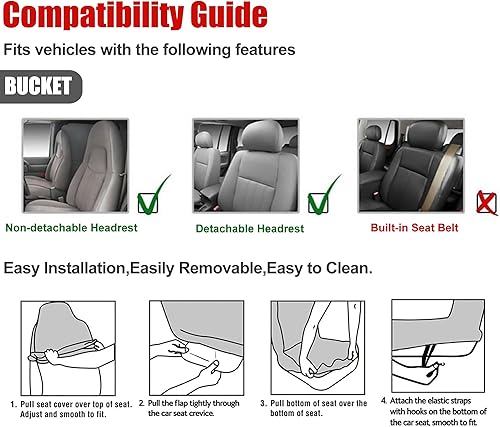 Compatibility Guide

Fits vehicles with the following features

BUCKET

Non-detachable Headrest

Detachable Headrest

Built-in Seat Belt

Easy Installation,Easily Removable,Easy to Clean.

1. Pull seat cover over top of seat. Adjust and smooth to fit.

2. Pull the flap tightly through the car seat crevice.

3. Pull bottom of seat over the bottom of seat.

4. Attach the elastic straps with hooks on the bottom of the car seat, smooth to fit.