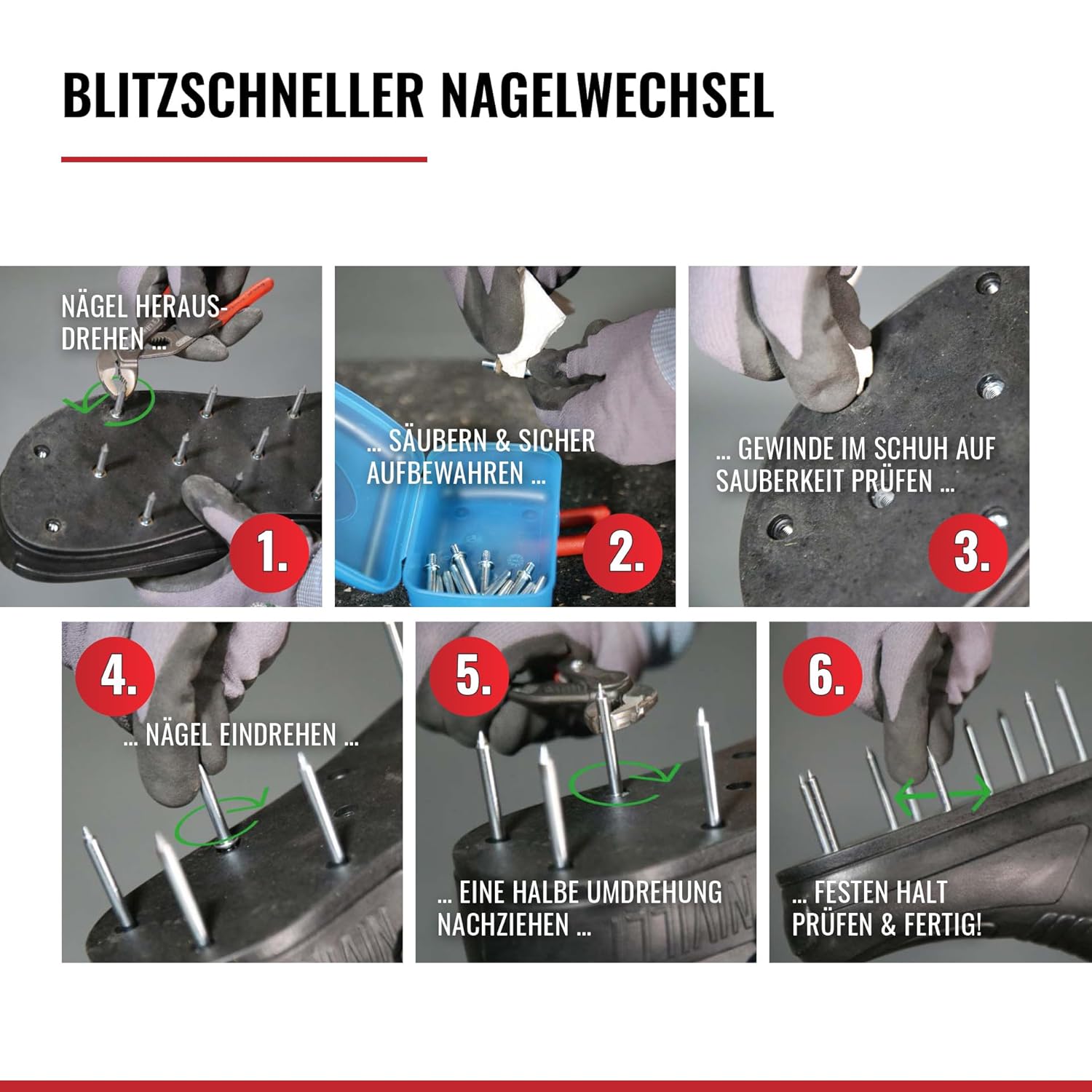 BLITZSCHNELLER NAGELWECHSEL

NÄGEL HERAUSDREHEN ...

1.

... SÄUBERN & SICHER AUFBEWAHREN ...

2.

... GEWINDE IM SCHUH AUF SAUBERKEIT PRÜFEN ...

3.

4.

... NÄGEL EINDREHEN ...

5.

... EINE HALBE UMDREHUNG NACHZIEHEN ...

6.

... FESTEN HALT PRÜFEN & FERTIG!