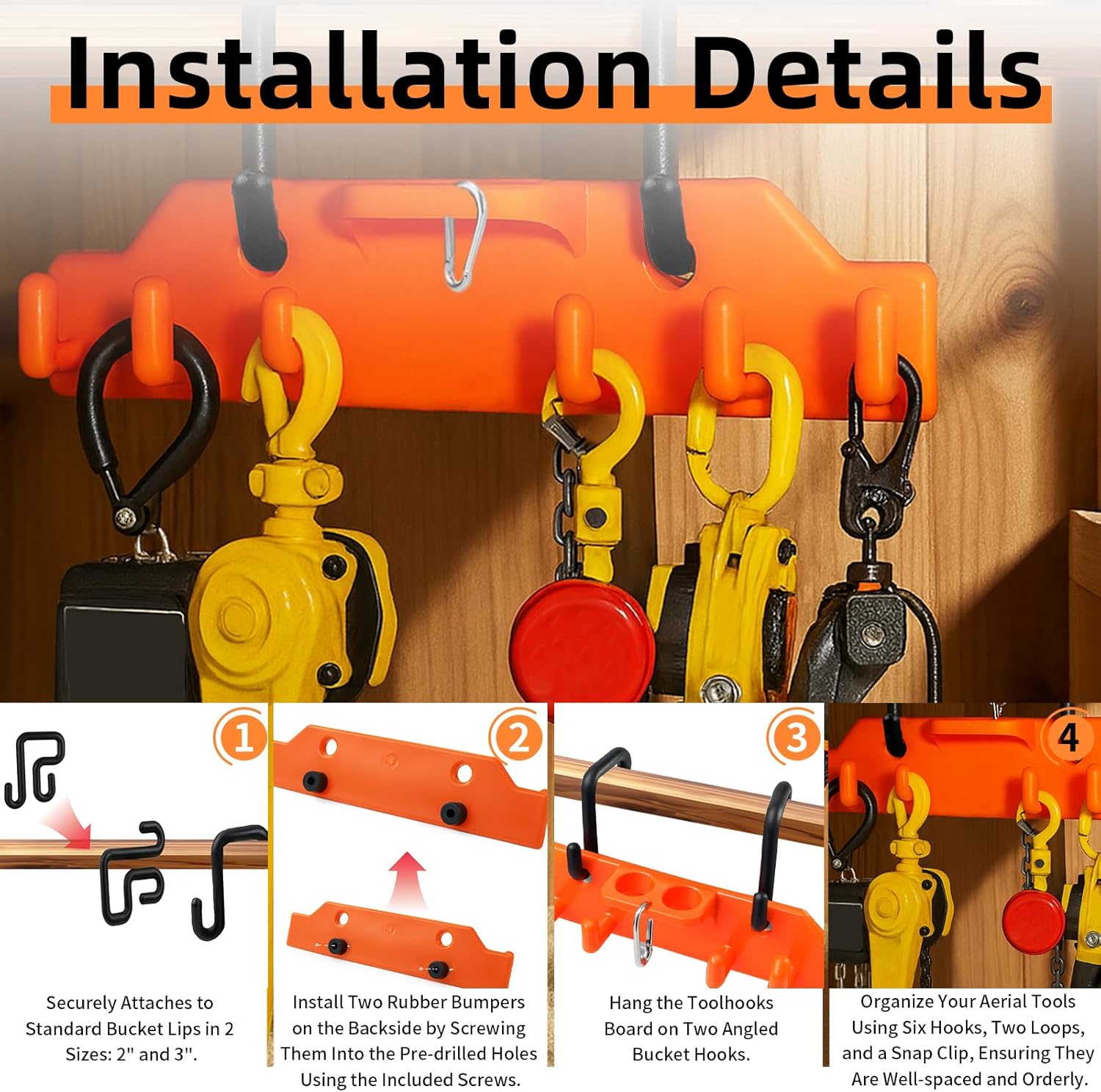 Installation Details

1

Securely Attaches to Standard Bucket Lips in 2 Sizes: 2" and 3".

2

Install Two Rubber Bumpers on the Backside by Screwing Them Into the Pre-drilled Holes Using the Included Screws.

3

Hang the Toolhooks Board on Two Angled Bucket Hooks.

4

Organize Your Aerial Tools Using Six Hooks, Two Loops, and a Snap Clip, Ensuring They Are Well-spaced and Orderly.