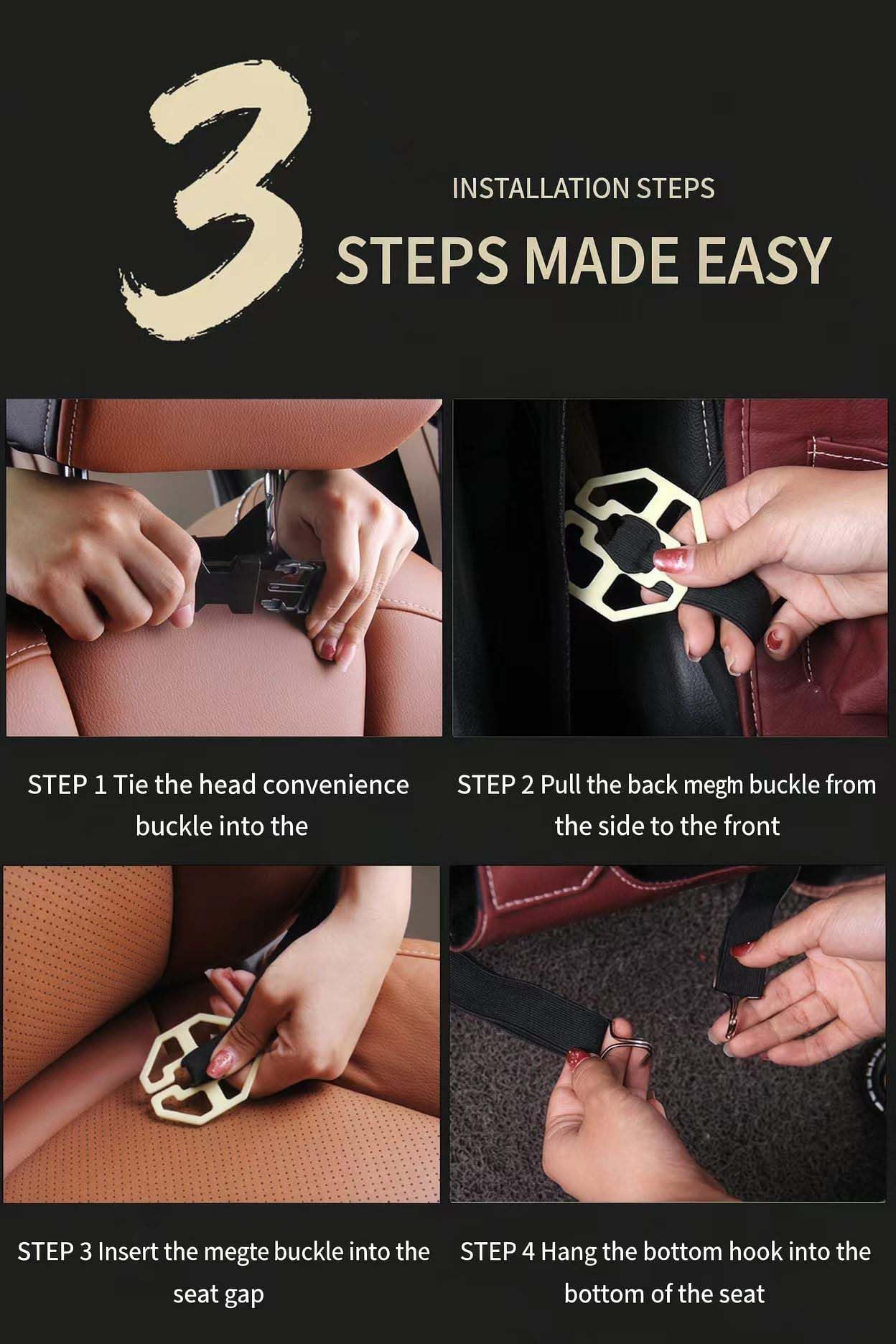 3

INSTALLATION STEPS

STEPS MADE EASY

STEP 1 Tie the head convenience buckle into the

STEP 2 Pull the back megm buckle from the side to the front

STEP 3 Insert the megte buckle into the seat gap

STEP 4 Hang the bottom hook into the bottom of the seat