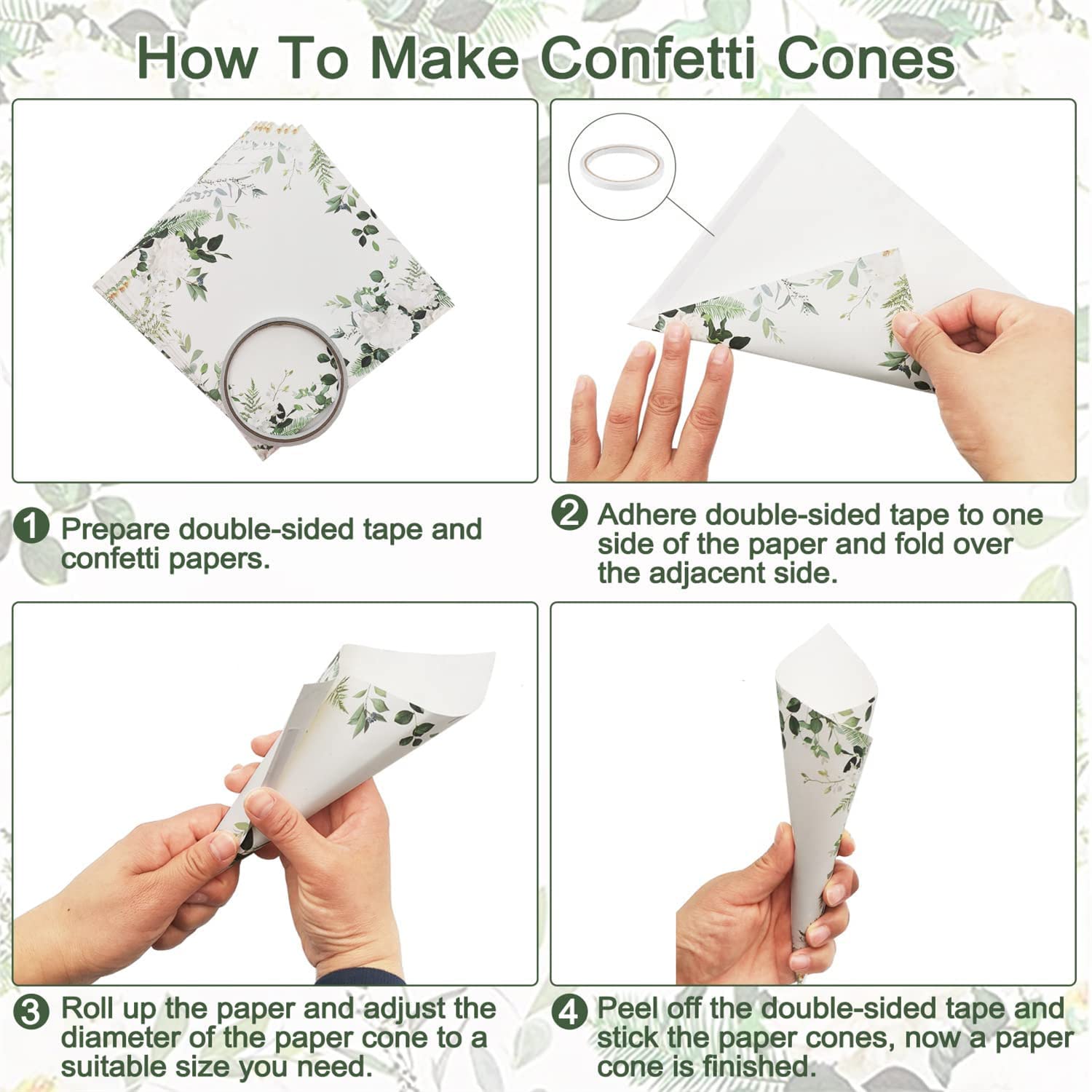 How To Make Confetti Cones

1 Prepare double-sided tape and confetti papers.

2 Adhere double-sided tape to one side of the paper and fold over the adjacent side.

3 Roll up the paper and adjust the diameter of the paper cone to a suitable size you need.

4 Peel off the double-sided tape and stick the paper cones, now a paper cone is finished.