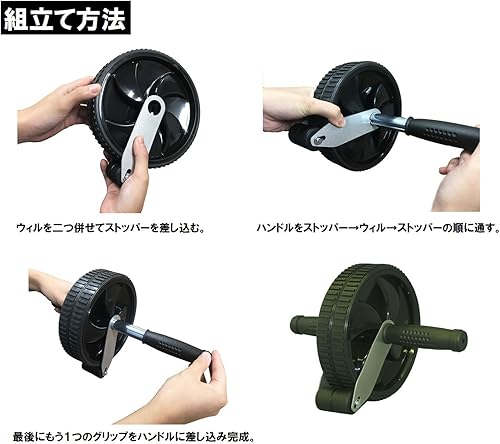 組立て方法

ウィルを二つ併せてストッパーを差し込む。

ハンドルをストッパー→ウィル→ストッパーの順に通す。

最後にもう1つのグリップをハンドルに差し込み完成。