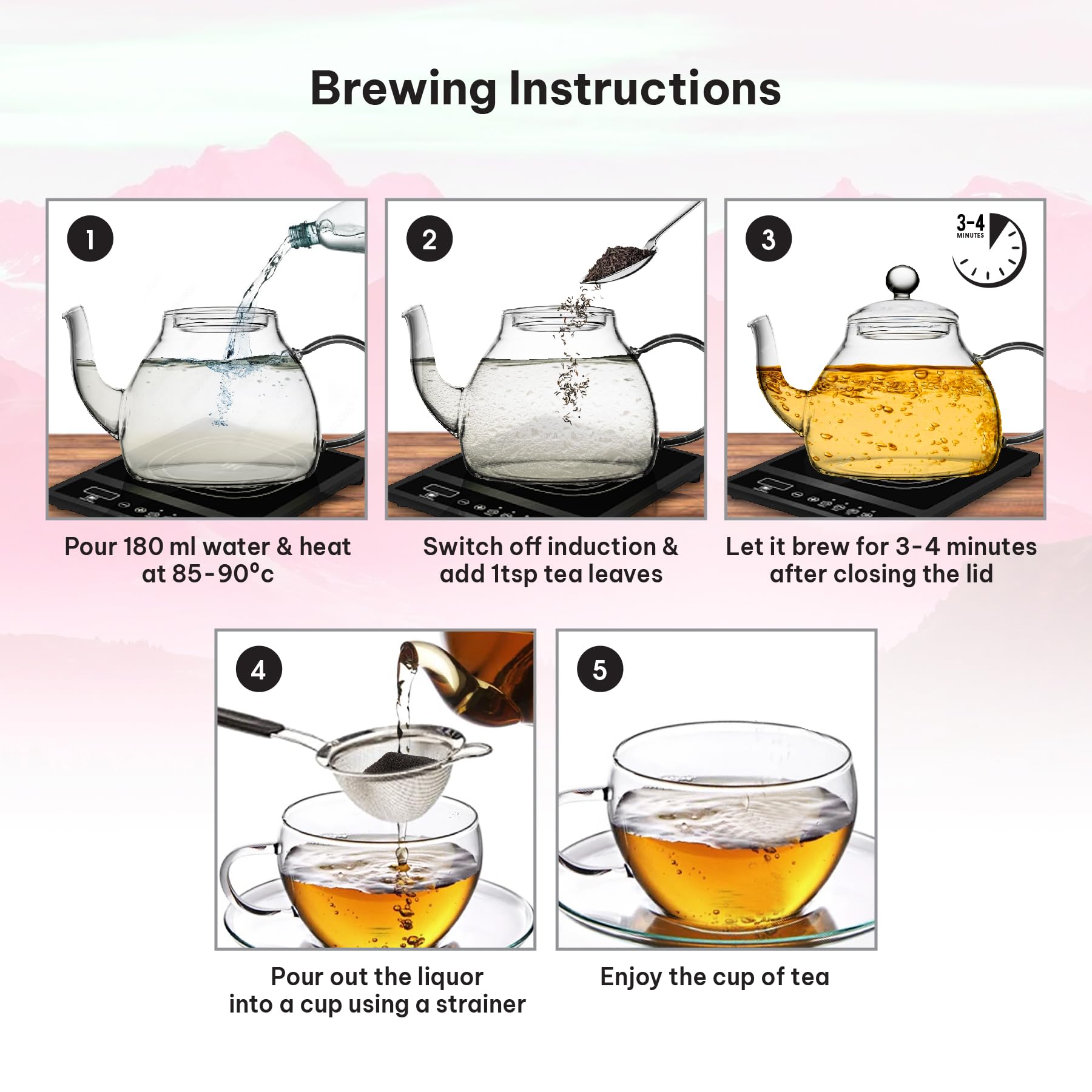 Brewing Instructions

1

Pour 180 ml water & heat at 85-90°c

2

Switch off induction & add 1tsp tea leaves

3

3-4 MINUTES

Let it brew for 3-4 minutes after closing the lid

4

Pour out the liquor into a cup using a strainer

5

Enjoy the cup of tea