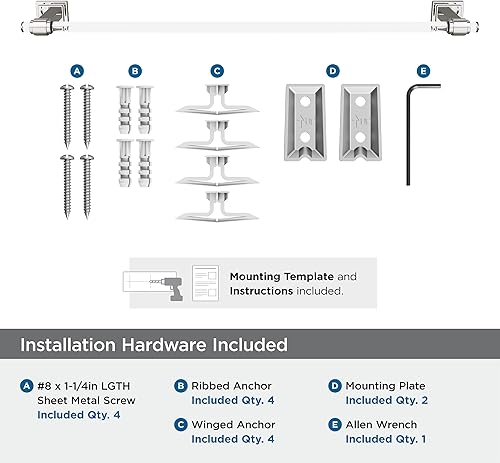 A

B

C

D

E

Mounting Template and Instructions included.

Installation Hardware Included

A #8 x 1-1/4in LGTH Sheet Metal Screw Included Qty. 4

B Ribbed Anchor Included Qty. 4

C Winged Anchor Included Qty. 4

D Mounting Plate Included Qty. 2

E Allen Wrench Included Qty. 1