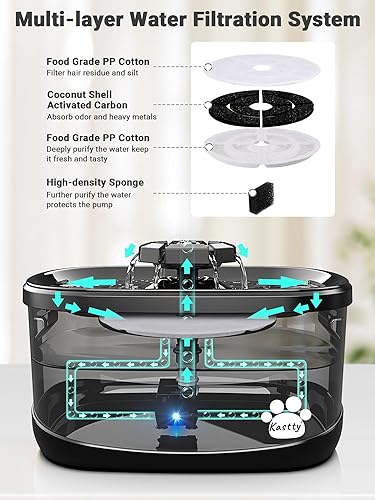 Multi-layer Water Filtration System

Food Grade PP Cotton
Filter hair residue and silt

Coconut Shell Activated Carbon
Absorb odor and heavy metals

Food Grade PP Cotton
Deeply purify the water keep it fresh and tasty

High-density Sponge
Further purify the water protects the pump

Kastty