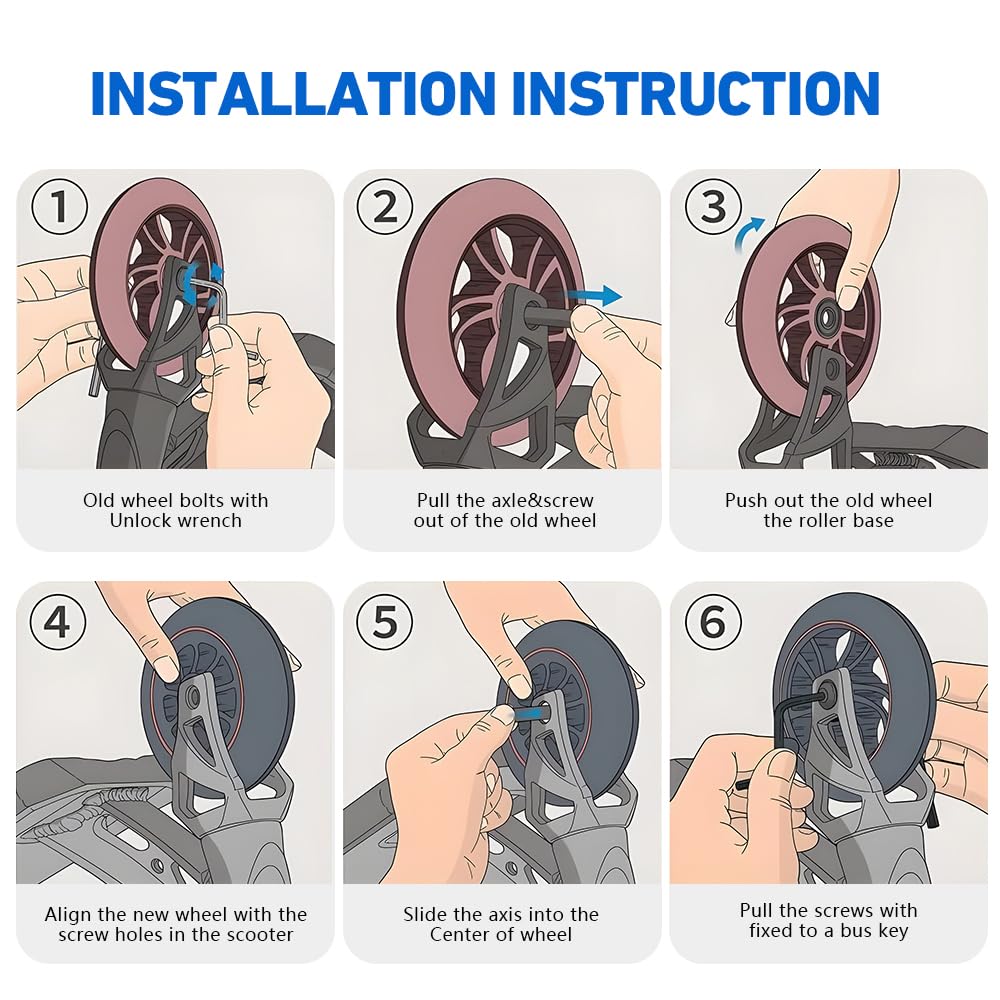 INSTALLATION INSTRUCTION

1

Old wheel bolts with Unlock wrench

2

Pull the axle&screw out of the old wheel

3

Push out the old wheel the roller base

4

Align the new wheel with the screw holes in the scooter

5

Slide the axis into the Center of wheel

6

Pull the screws with fixed to a bus key