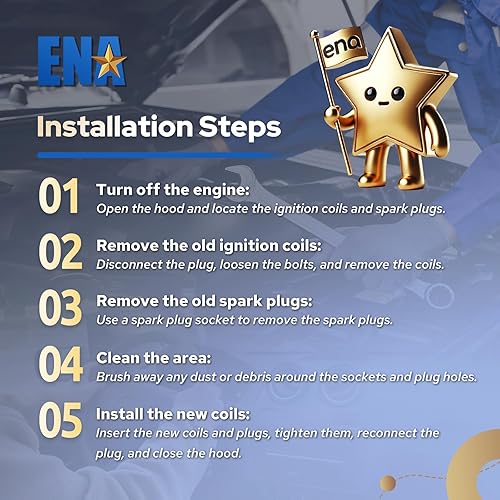 ENA

ena

Installation Steps

01 Turn off the engine:
Open the hood and locate the ignition coils and spark plugs.

02 Remove the old ignition coils:
Disconnect the plug, loosen the bolts, and remove the coils.

03 Remove the old spark plugs:
Use a spark plug socket to remove the spark plugs.

04 Clean the area:
Brush away any dust or debris around the sockets and plug holes.

05 Install the new coils:
Insert the new coils and plugs, tighten them, reconnect the plug, and close the hood.