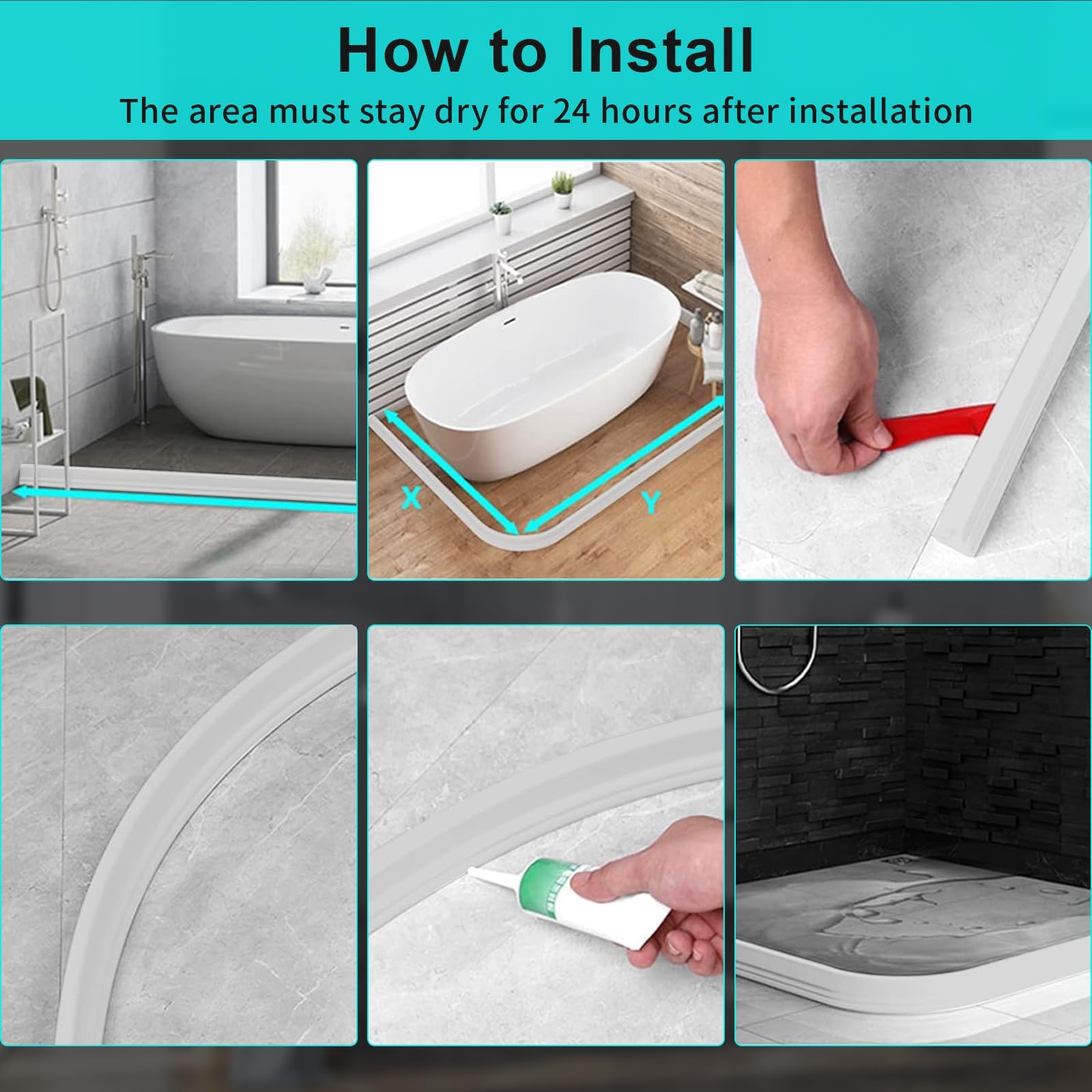 How to Install

The area must stay dry for 24 hours after installation

X

Y