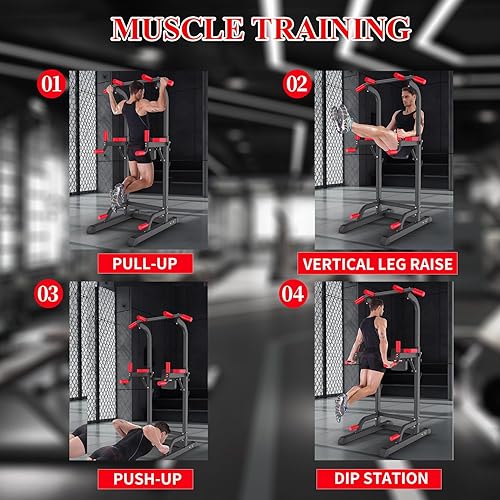 MUSCLE TRAINING

01

PULL-UP

02

VERTICAL LEG RAISE

03

PUSH-UP

04

DIP STATION