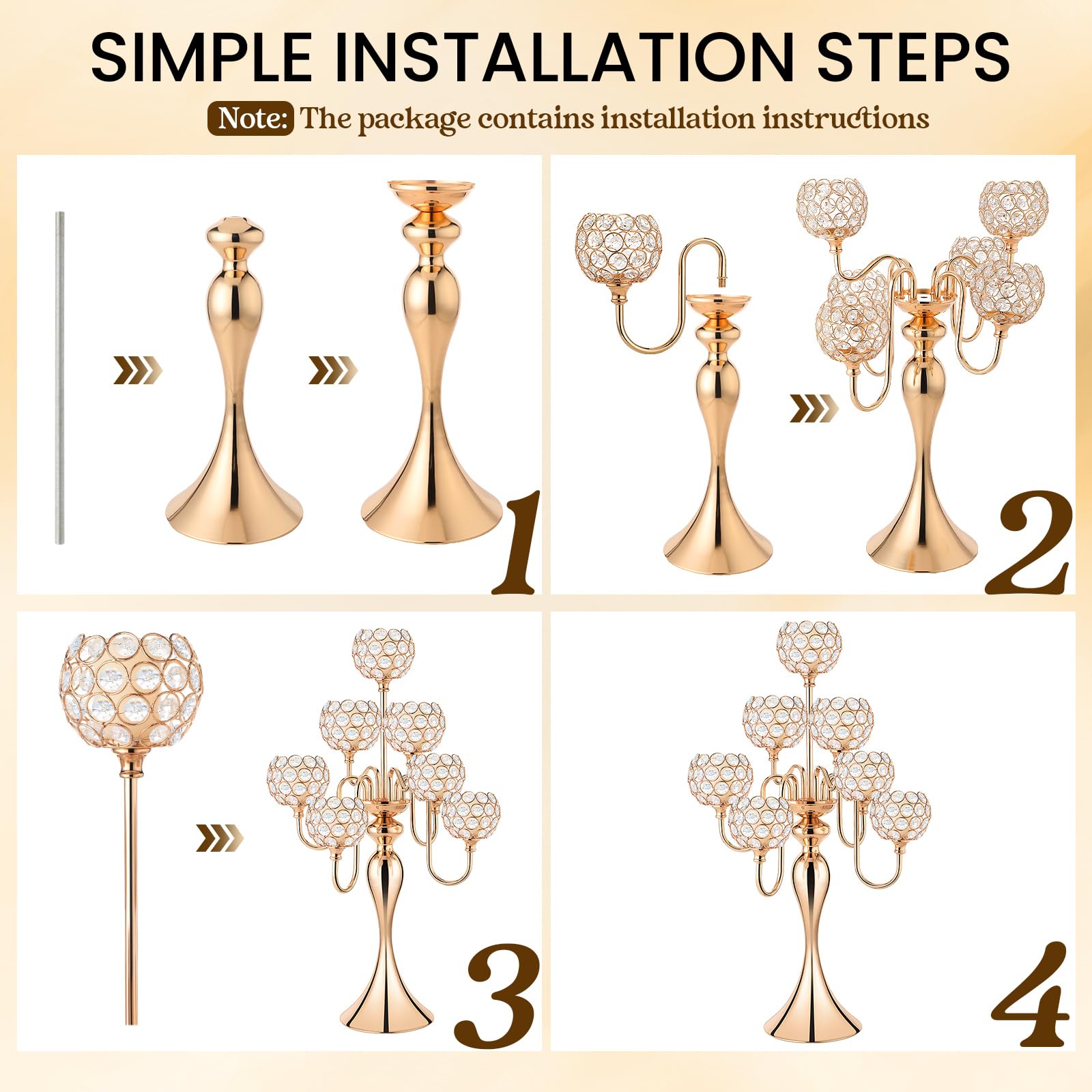 SIMPLE INSTALLATION STEPS

Note: The package contains installation instructions

1

2

3

4