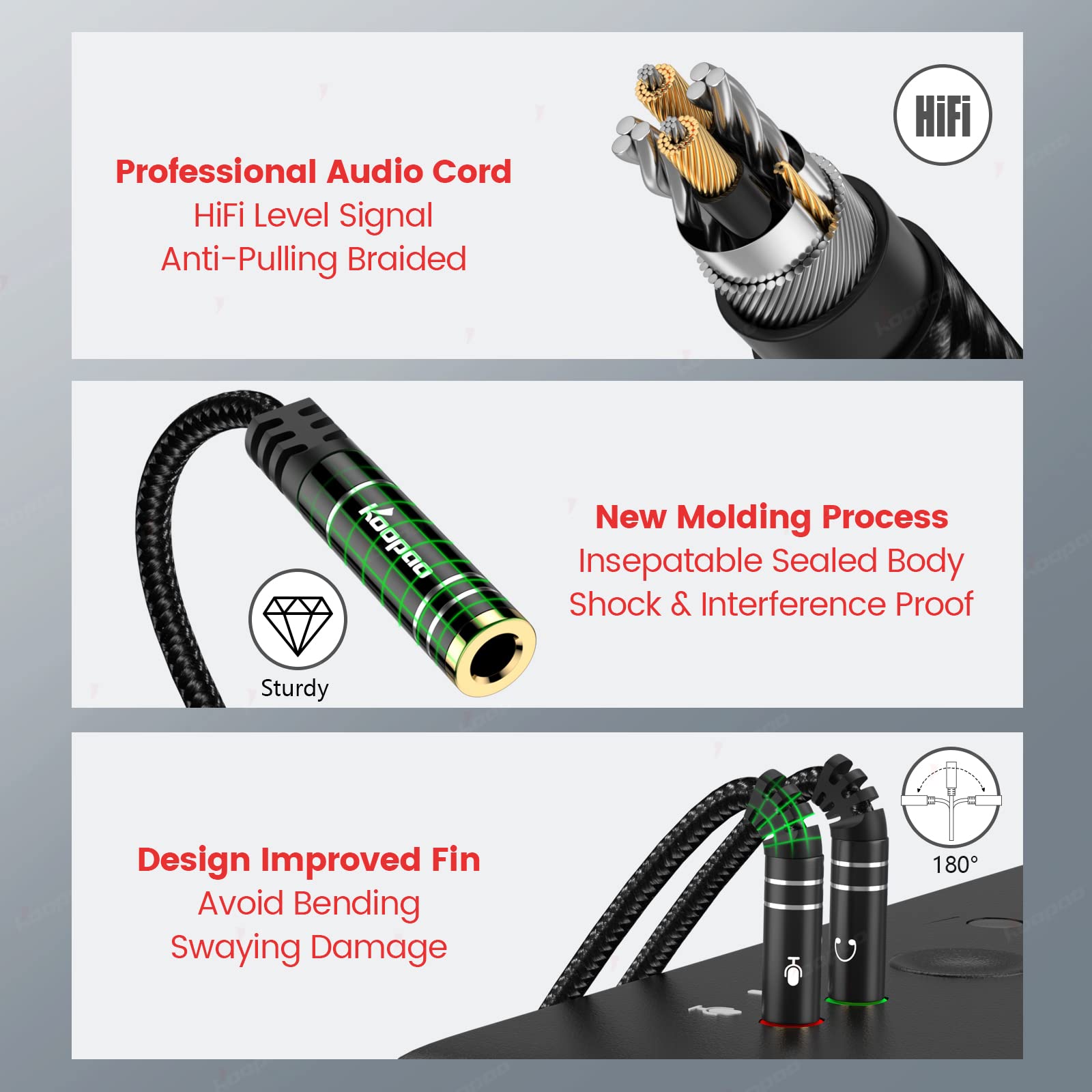 Professional Audio Cord
HiFi Level Signal
Anti-Pulling Braided

HiFi

koopao

Sturdy

New Molding Process
Insepatable Sealed Body
Shock & Interference Proof

Design Improved Fin
Avoid Bending
Swaying Damage

180°