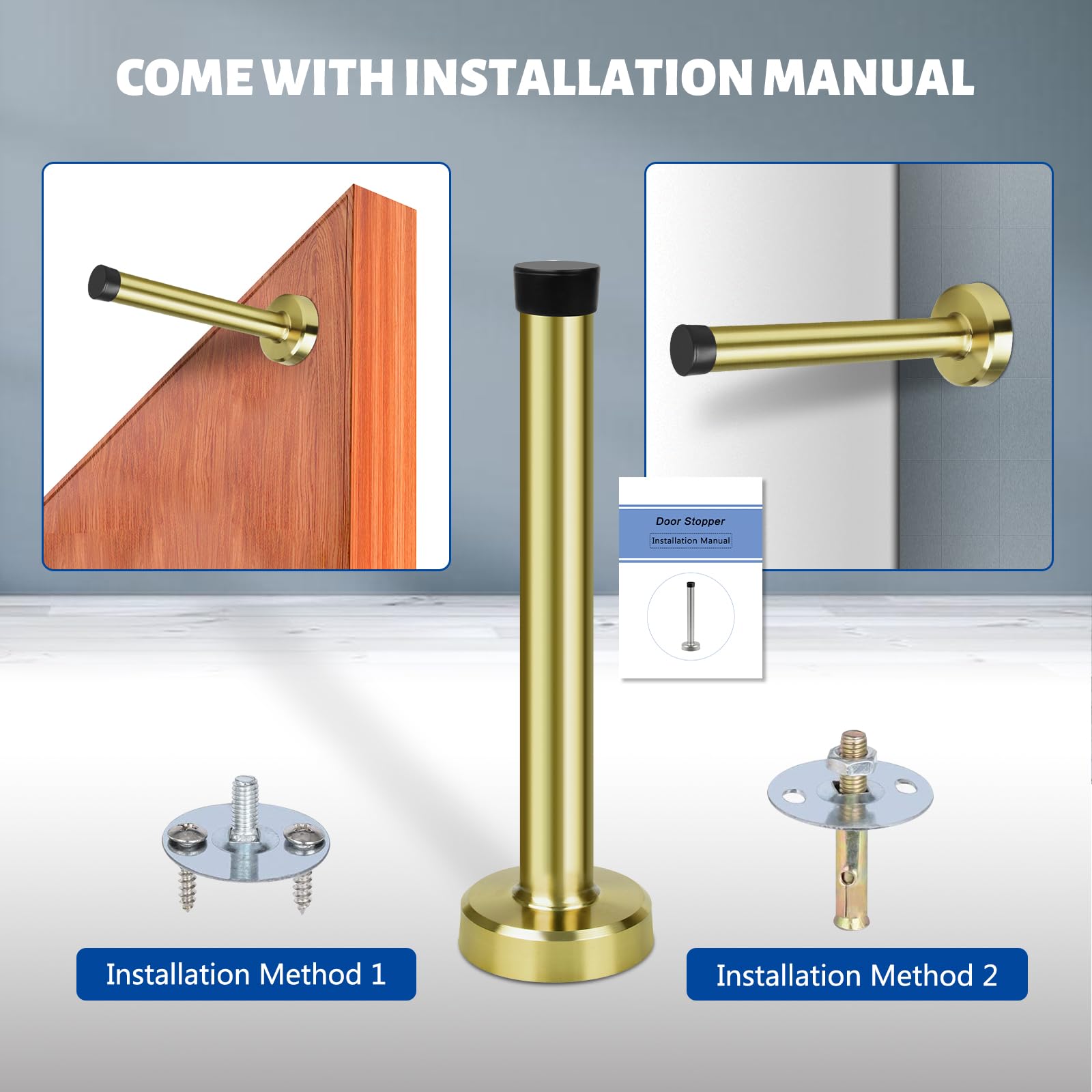 COME WITH INSTALLATION MANUAL

Door Stopper

Installation Manual

Installation Method 1

Installation Method 2