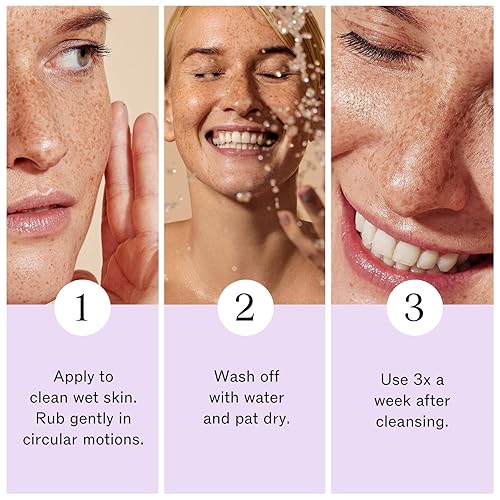 1

Apply to clean wet skin. Rub gently in circular motions.

2

Wash off with water and pat dry.

3

Use 3x a week after cleansing.