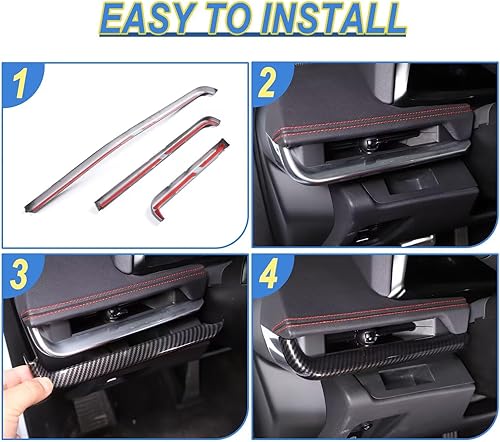 EASY TO INSTALL

1

2

3

4