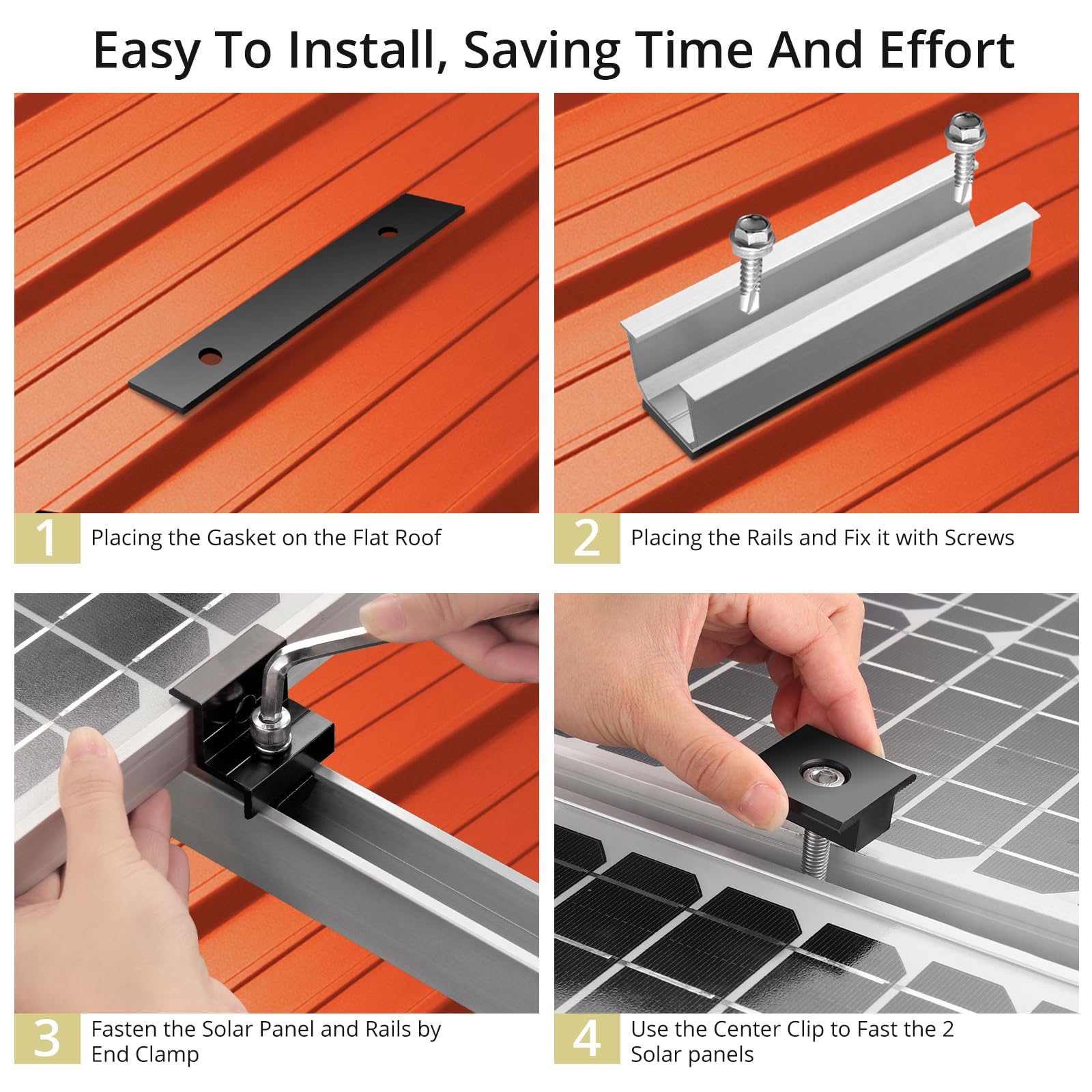 Easy To Install, Saving Time And Effort

1 Placing the Gasket on the Flat Roof

2 Placing the Rails and Fix it with Screws

3 Fasten the Solar Panel and Rails by End Clamp

4 Use the Center Clip to Fast the 2 Solar panels