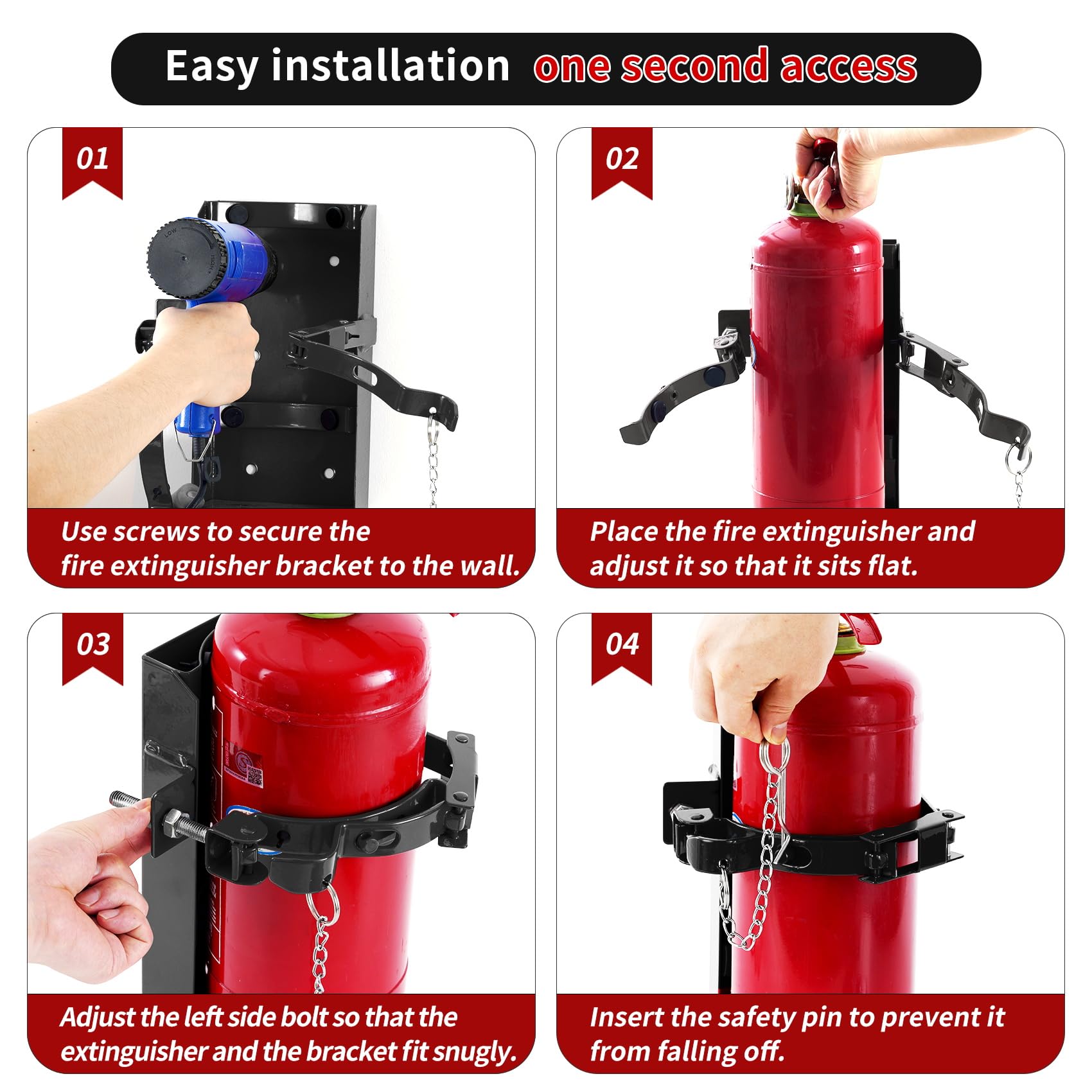 Easy installation one second access

01

Use screws to secure the fire extinguisher bracket to the wall.

02

Place the fire extinguisher and adjust it so that it sits flat.

03

Adjust the left side bolt so that the extinguisher and the bracket fit snugly.

04

Insert the safety pin to prevent it from falling off.