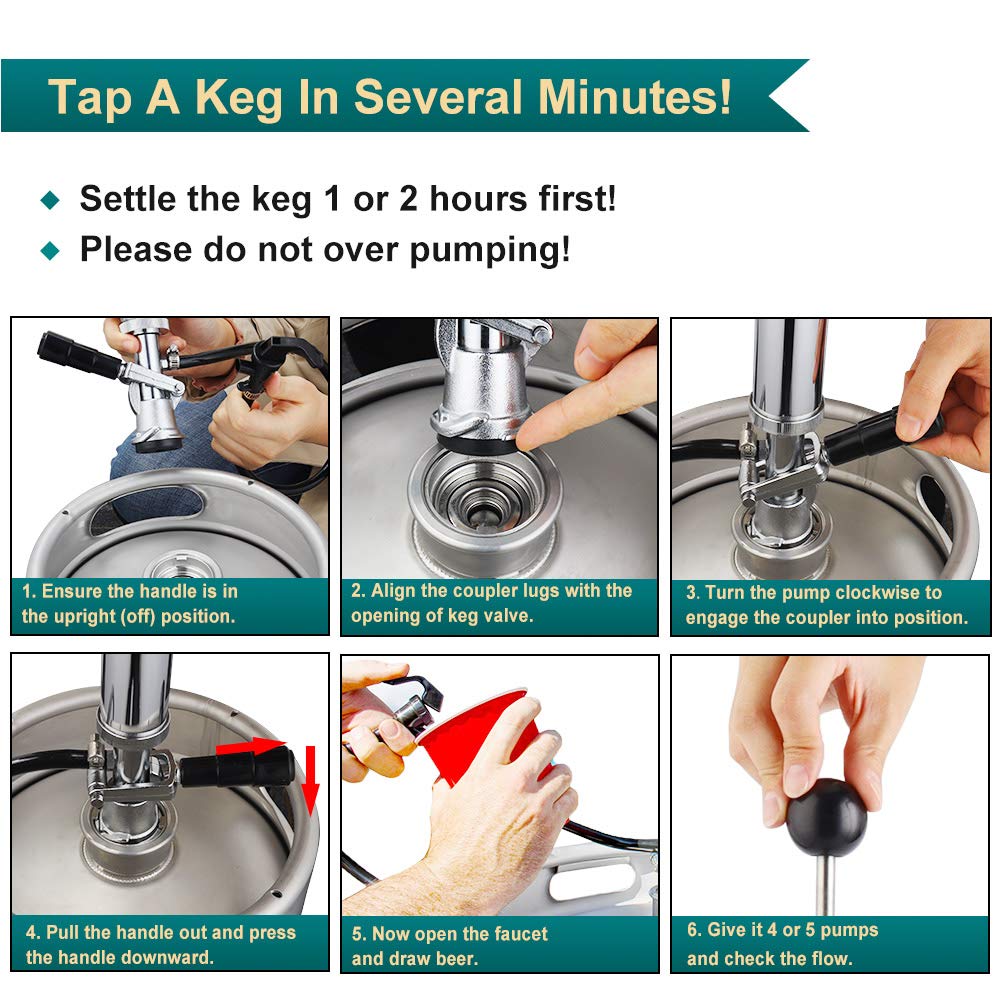 Tap A Keg In Several Minutes!

◆ Settle the keg 1 or 2 hours first!
◆ Please do not over pumping!

1. Ensure the handle is in the upright (off) position.

2. Align the coupler lugs with the opening of keg valve.

3. Turn the pump clockwise to engage the coupler into position.

4. Pull the handle out and press the handle downward.

5. Now open the faucet and draw beer.

6. Give it 4 or 5 pumps and check the flow.